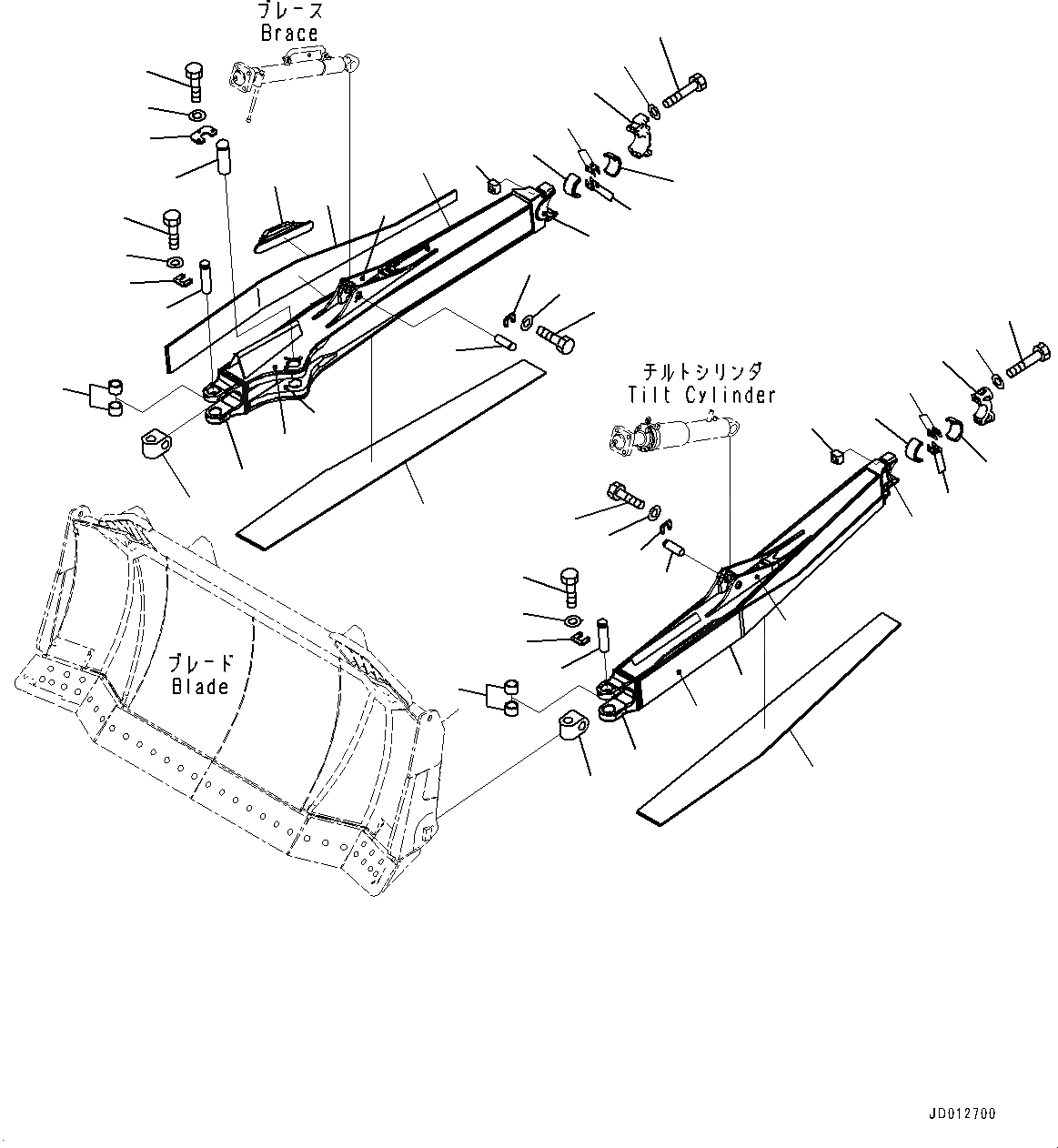 ブレース
Brace

チルトシリンダ
Tilt Cylinder

ブレード
Blade

JD012700