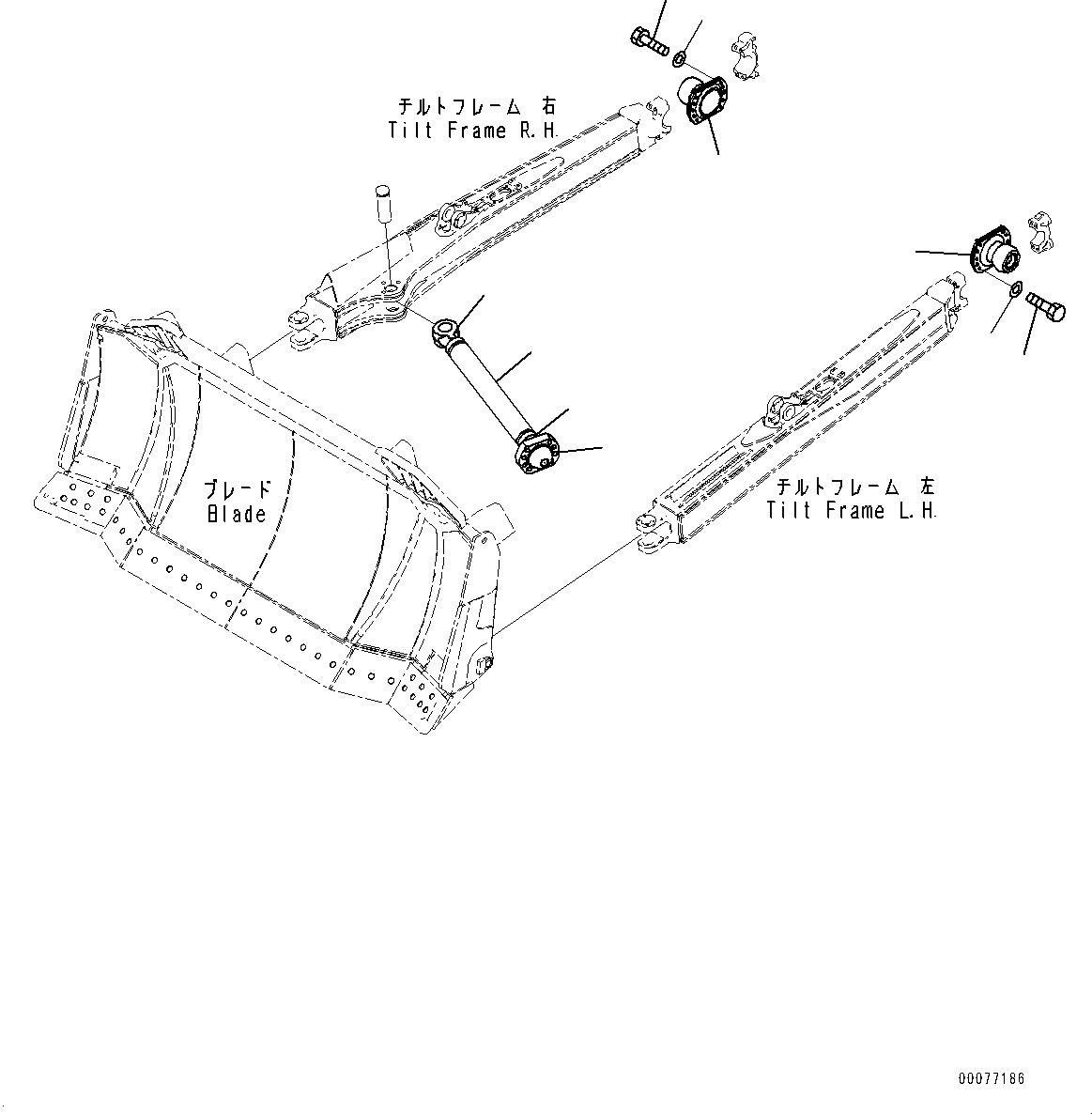 チルトフレーム 右
Tilt Frame R.H.

ブレード
Blade

チルトフレーム 左
Tilt Frame L.H.

00077186