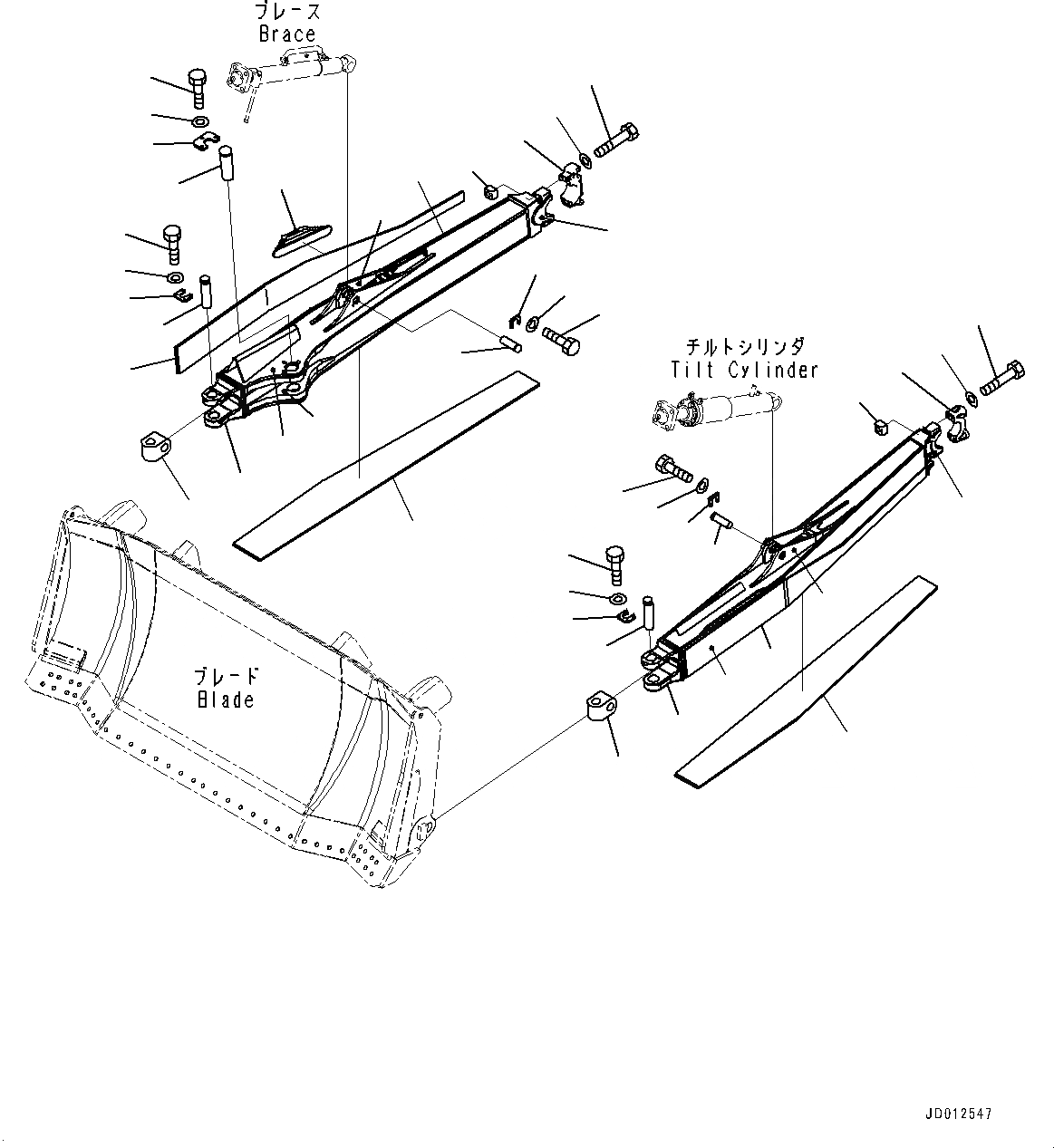 ブレース
Brace

チルトシリンダ
Tilt Cylinder

ブレード
Blade

JD012547