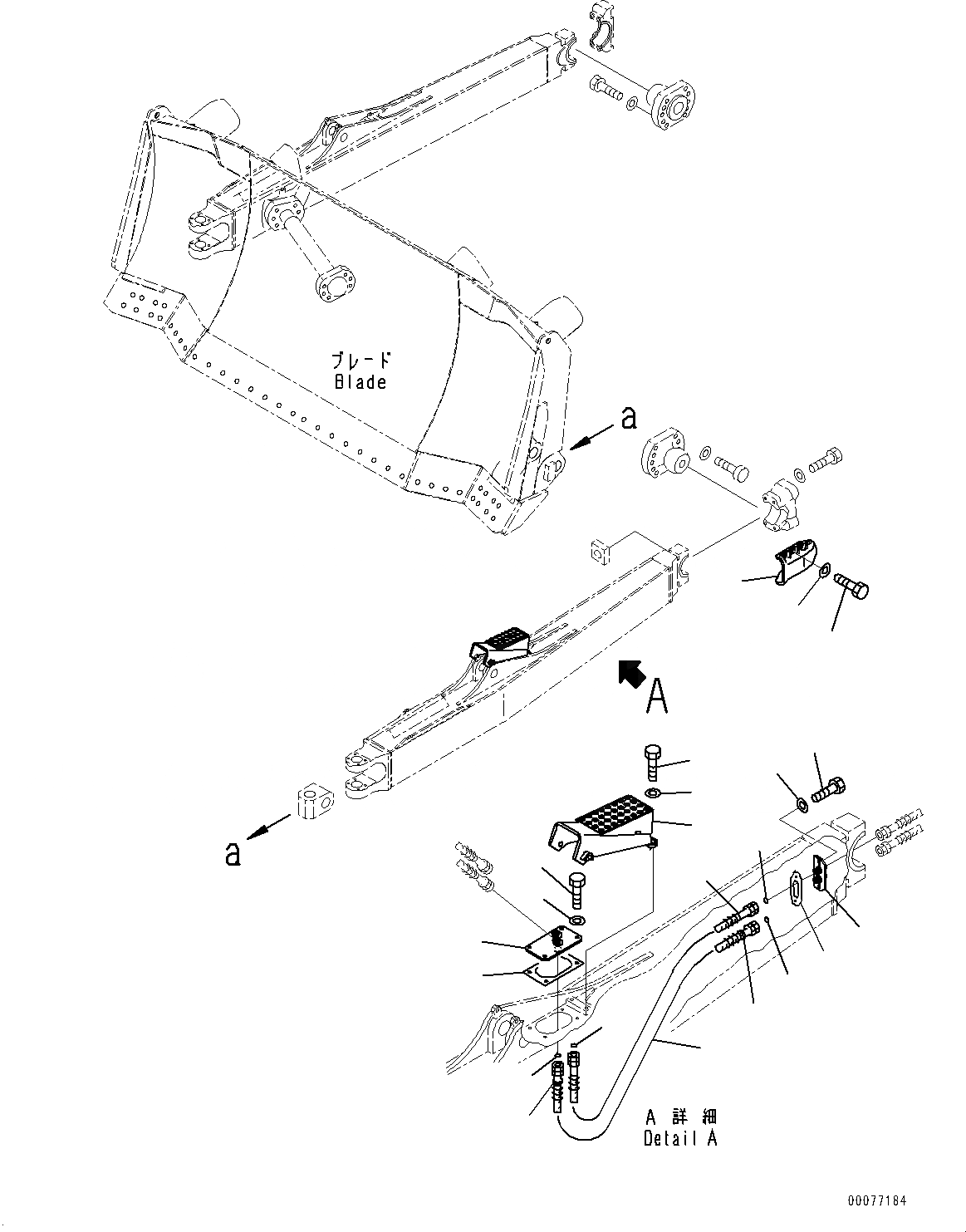 ブレード
Blade

a

A

a

A 詳細
Detail A

00077184