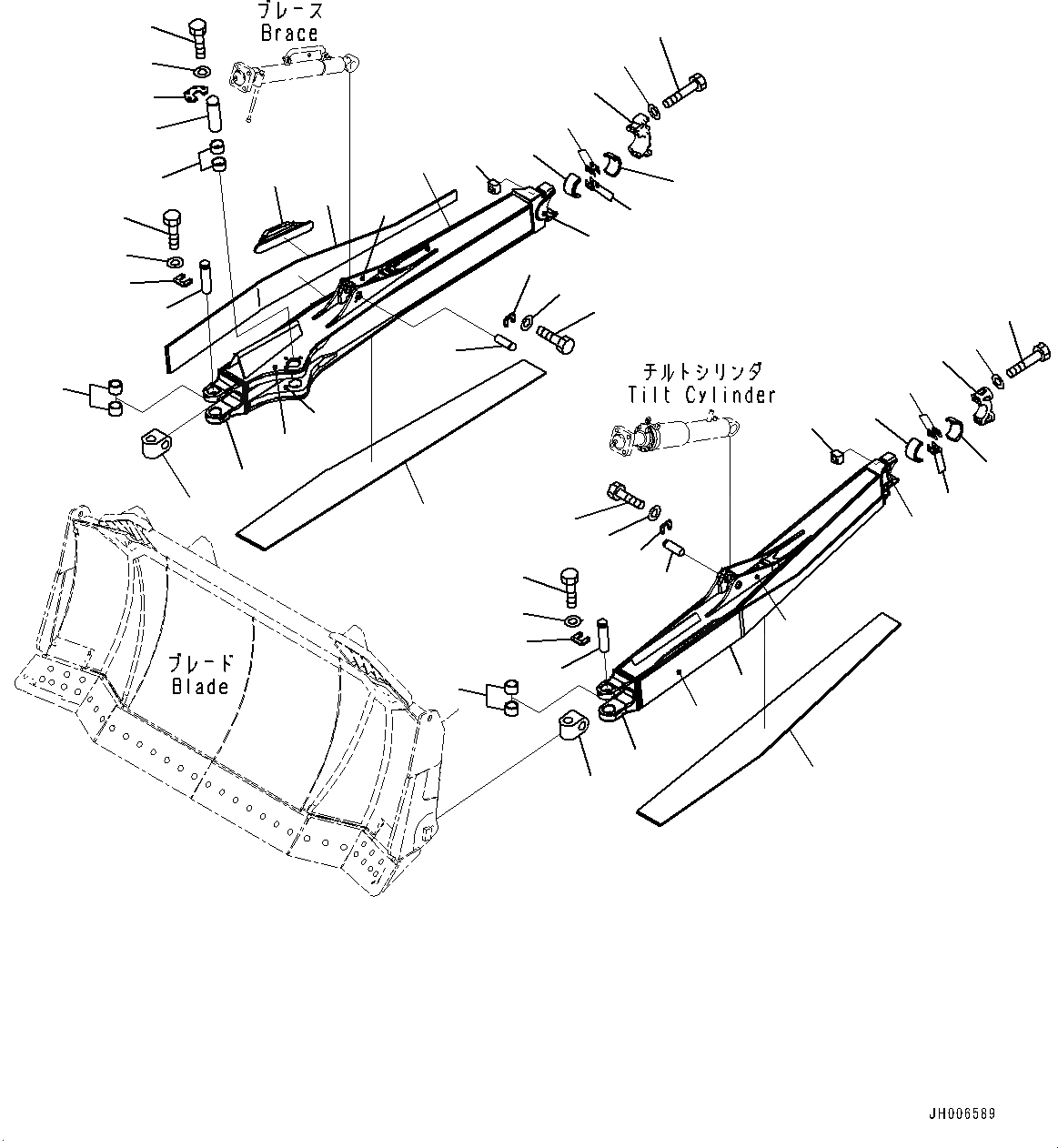 ブレース
Brace

チルトシリンダ
Tilt Cylinder

ブレード
Blade

JH006589