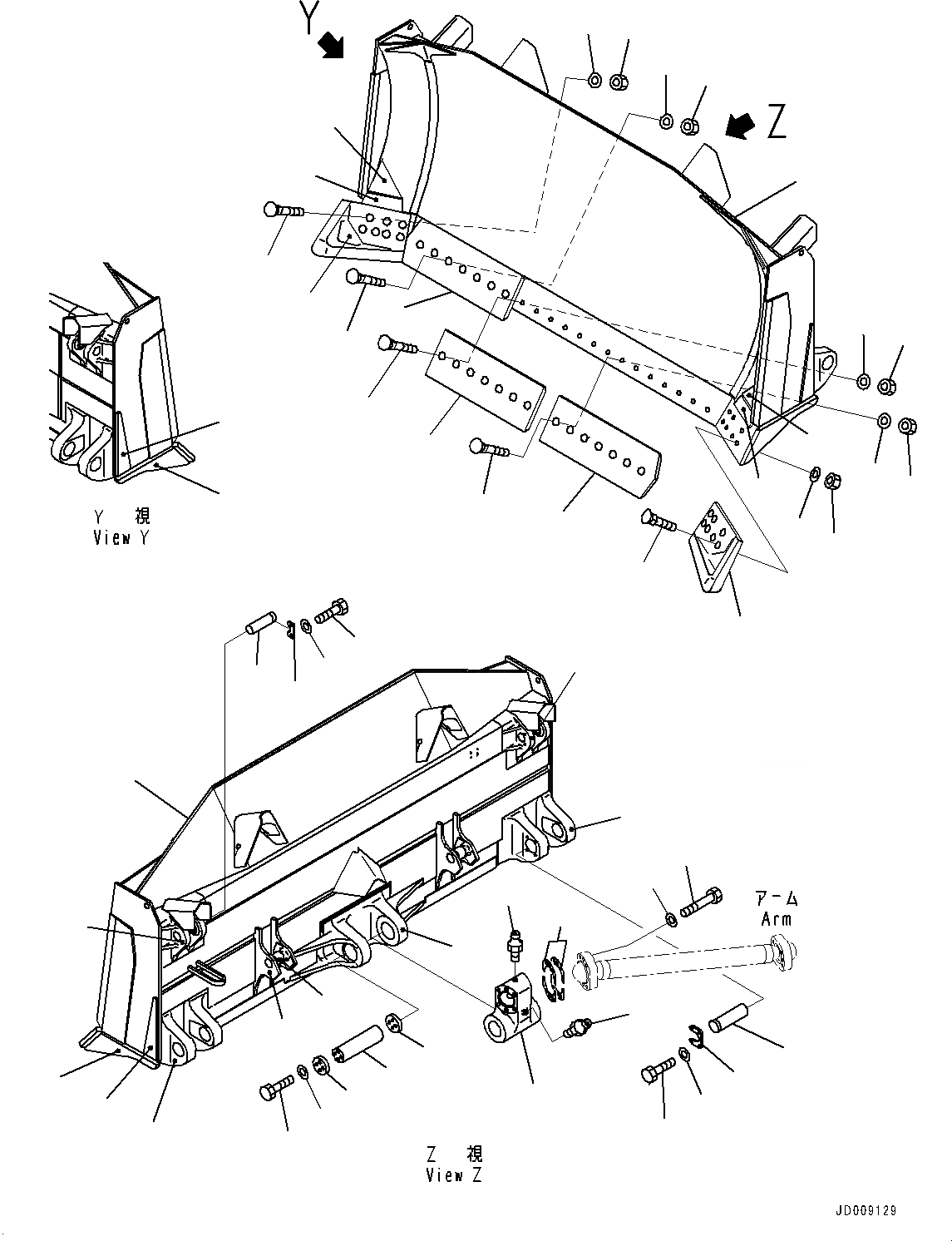 Y

Z

Y 視
View Y

アーム
Arm

Z 視
View Z

JD009129