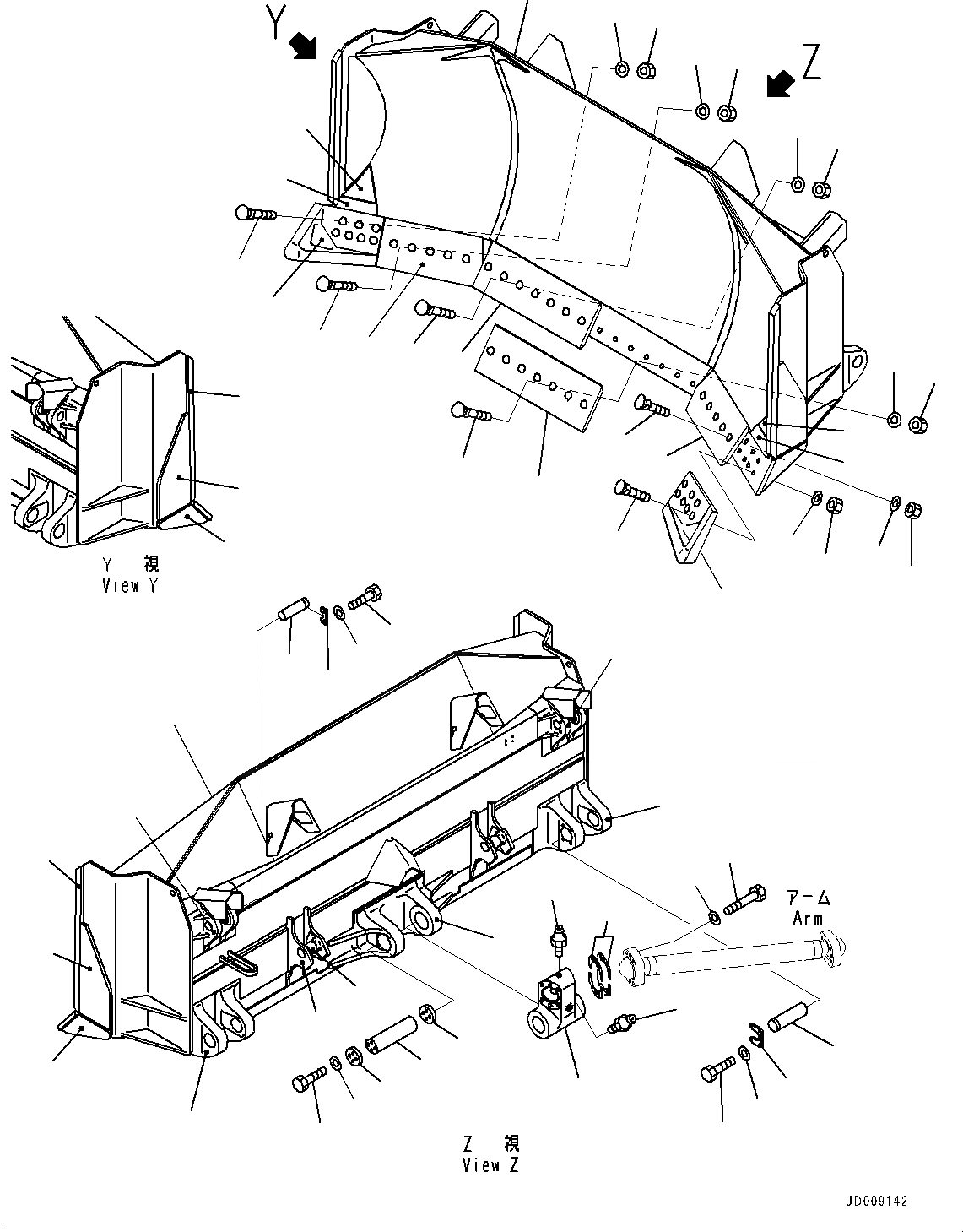 Y

Z

Y 視
View Y

アーム
Arm

Z 視
View Z

JD009142