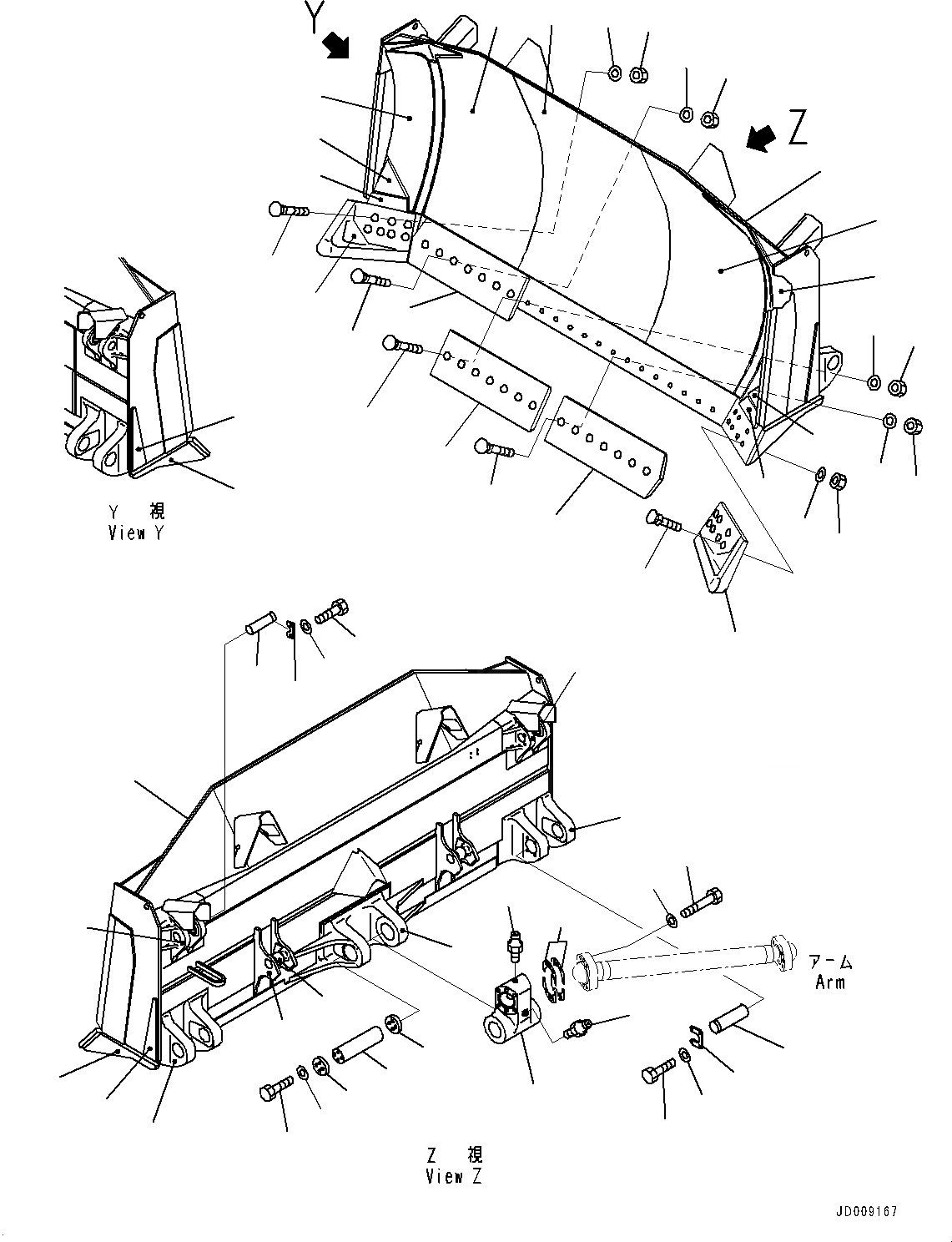 Y

Z

Y 視
View Y

アーム
Arm

Z 視
View Z

JD009167