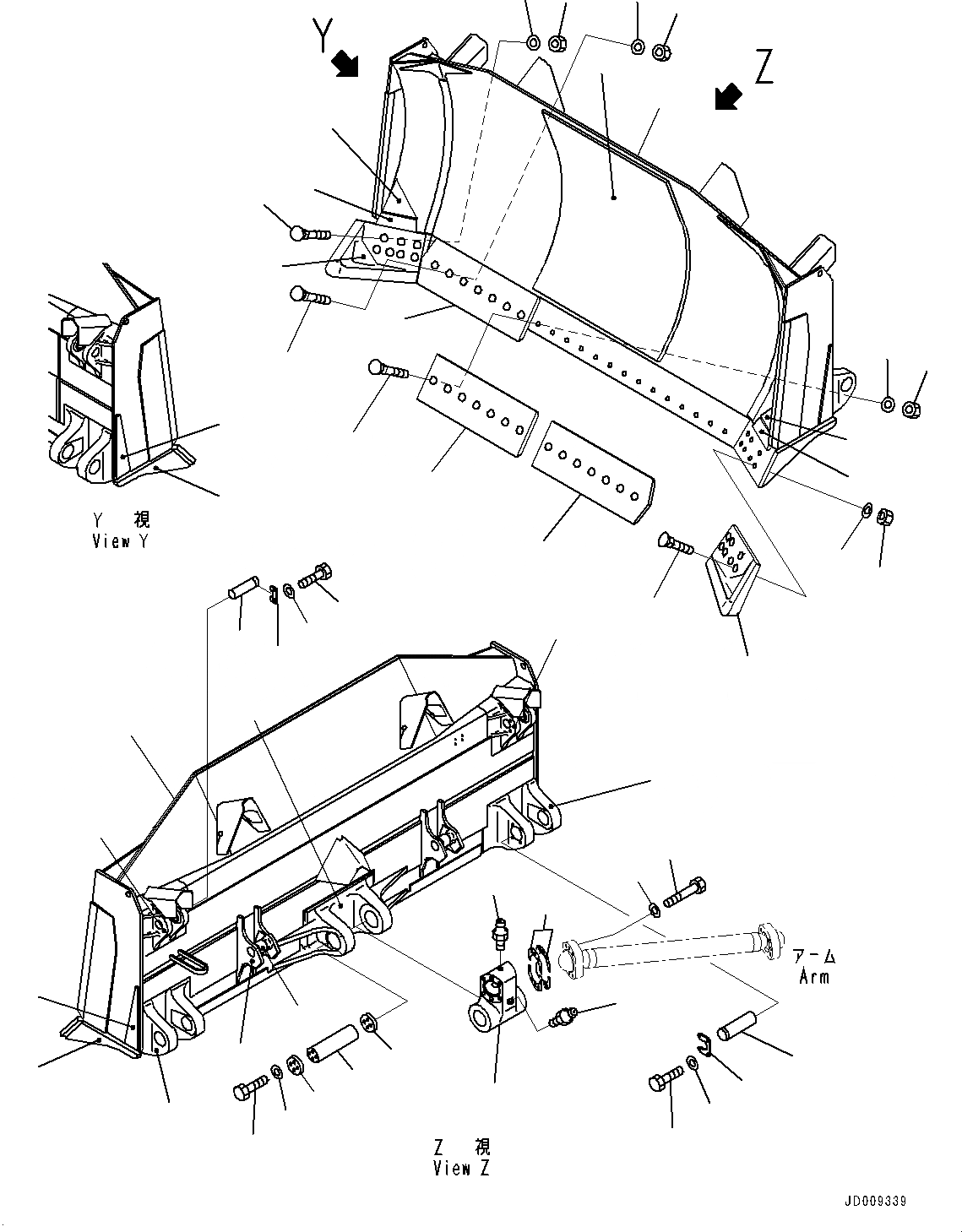 Y

Z

Y 視
View Y

アーム
Arm

Z 視
View Z

JD009339