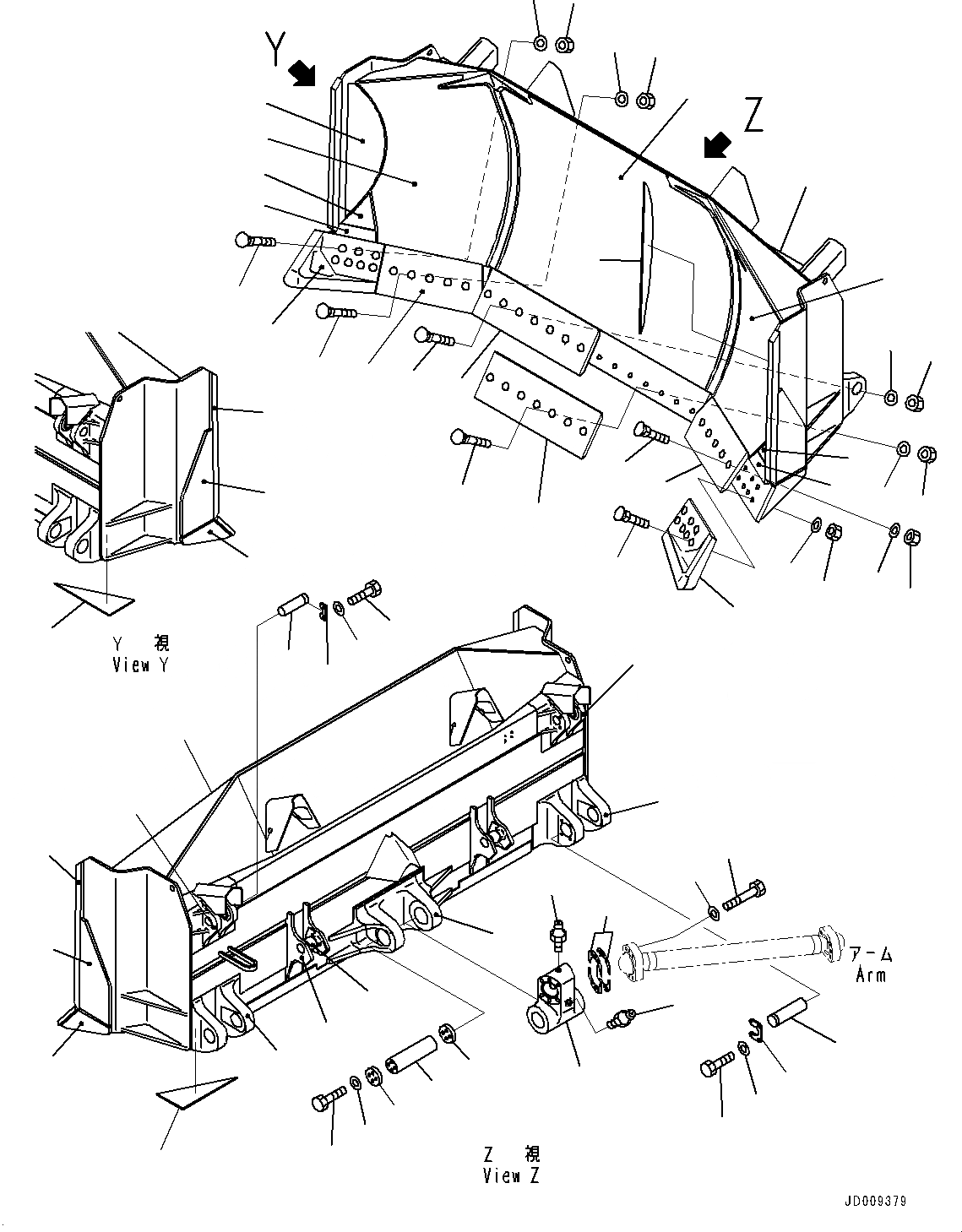 Y

Z

Y 視
View Y

アーム
Arm

Z 視
View Z

JD009379