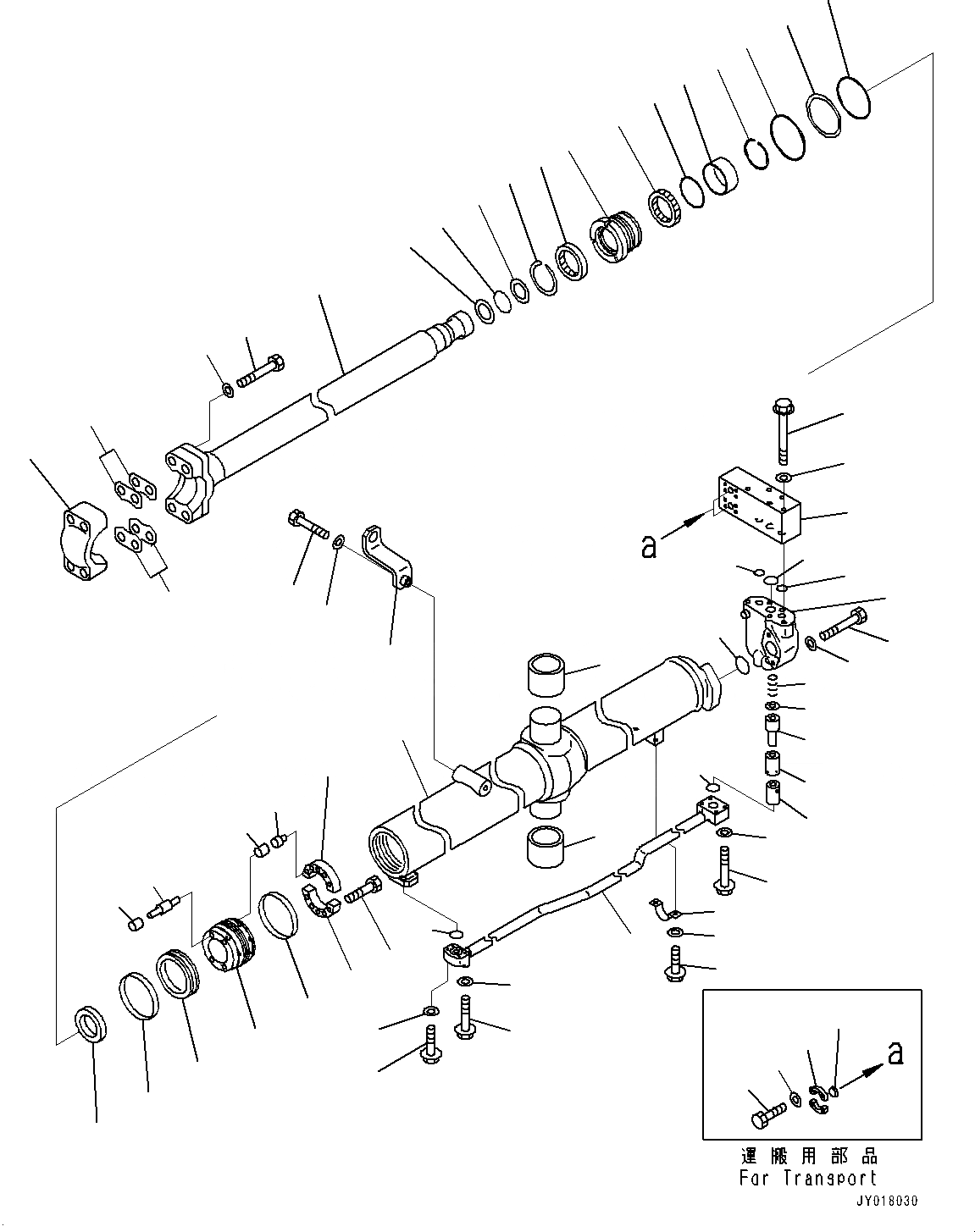 a

a

運搬用部品
For Transport

JY018030