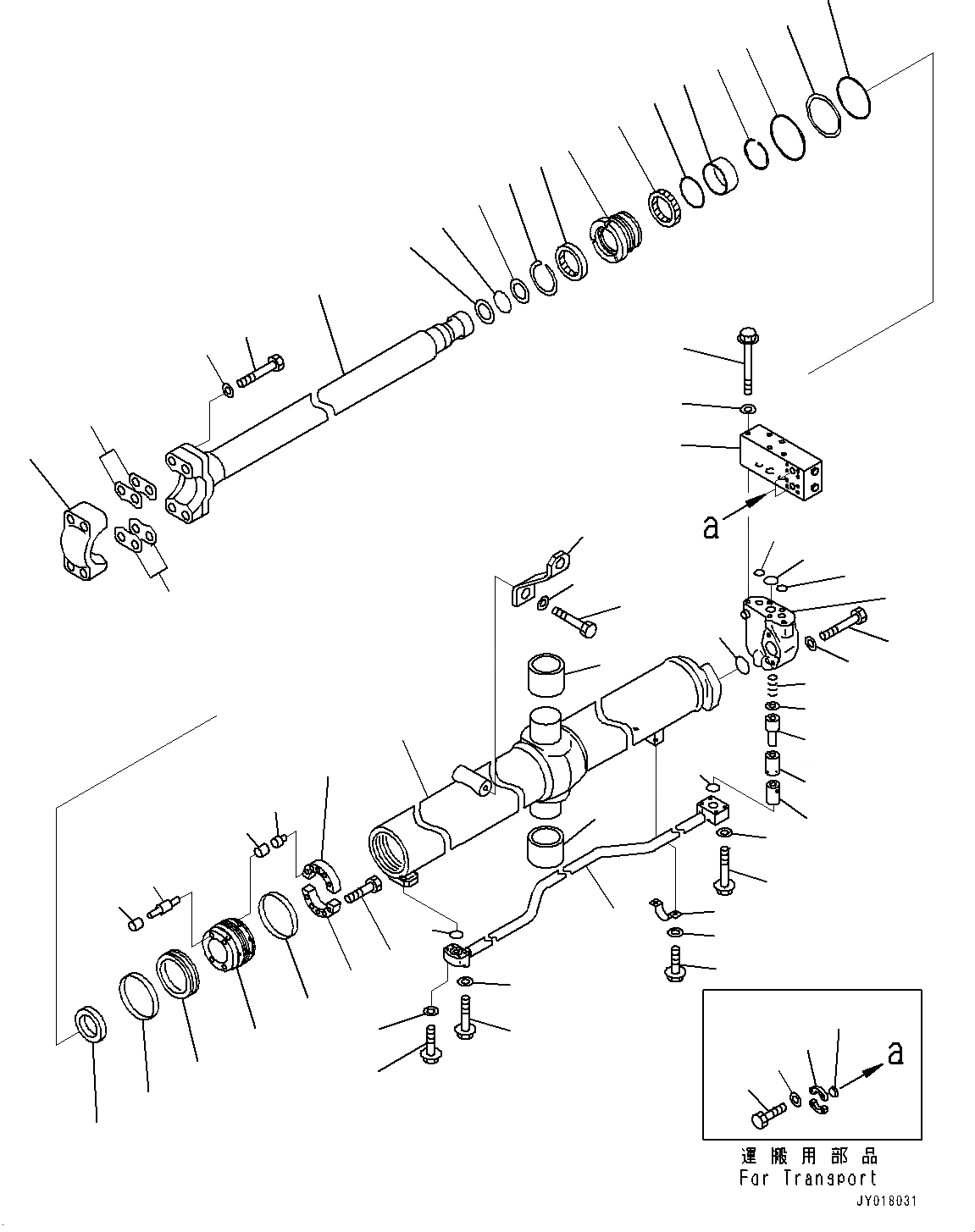 a

a

運搬用部品
For Transport

JY018031