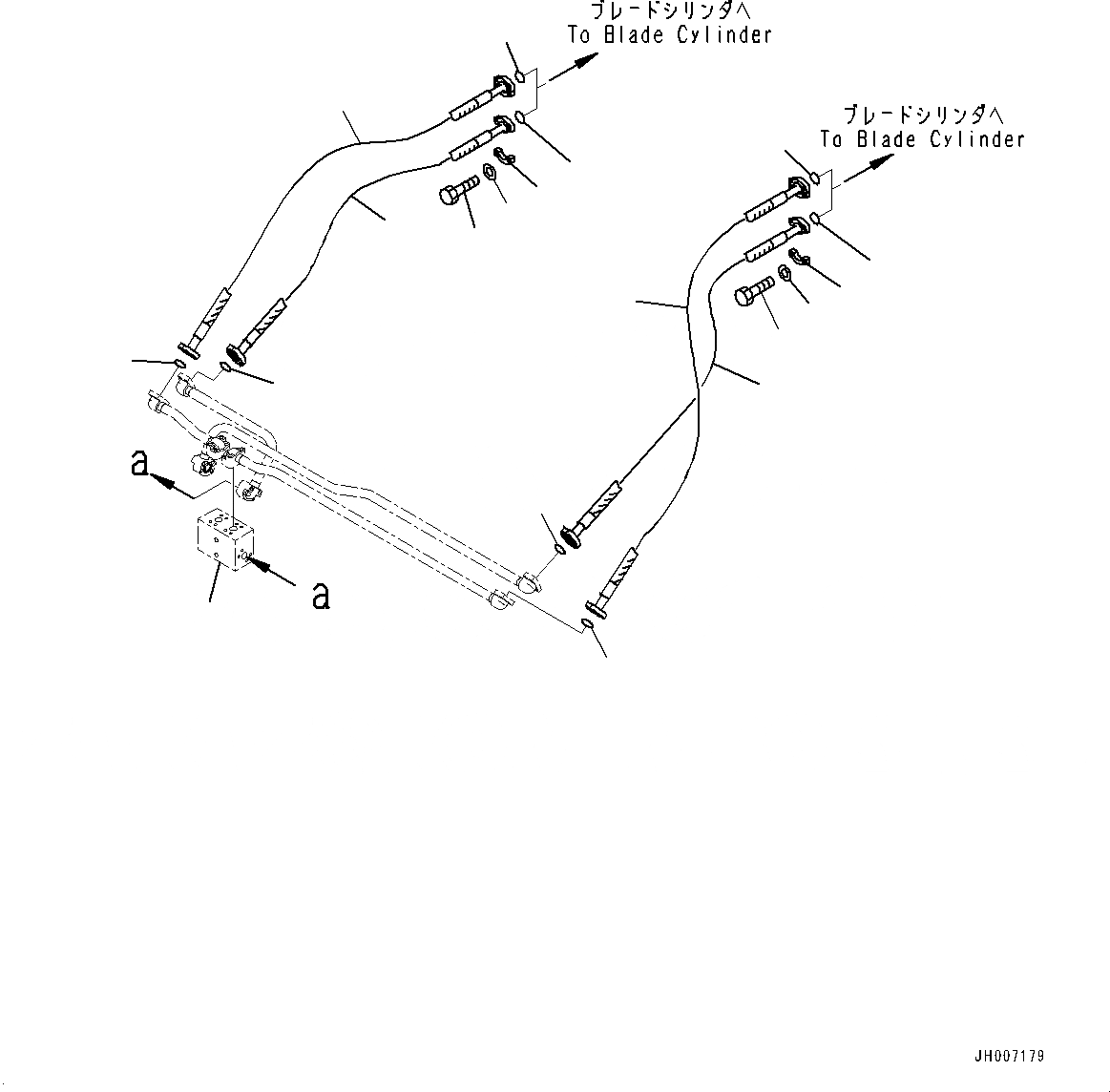 ブレードシリンダへ
To Blade Cylinder

ブレードシリンダへ
To Blade Cylinder

a

a

JH007179