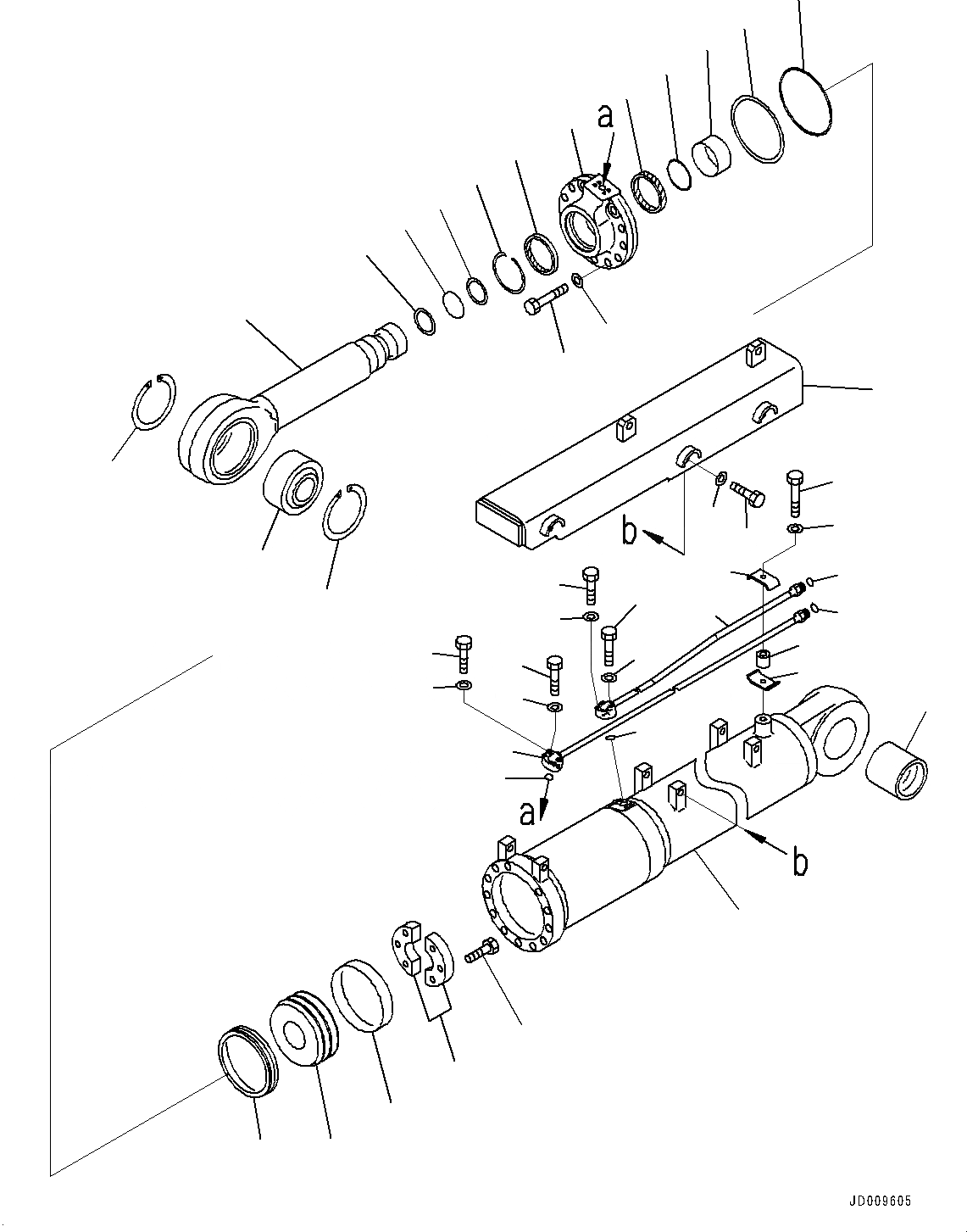 a

b

a

b

JD009605