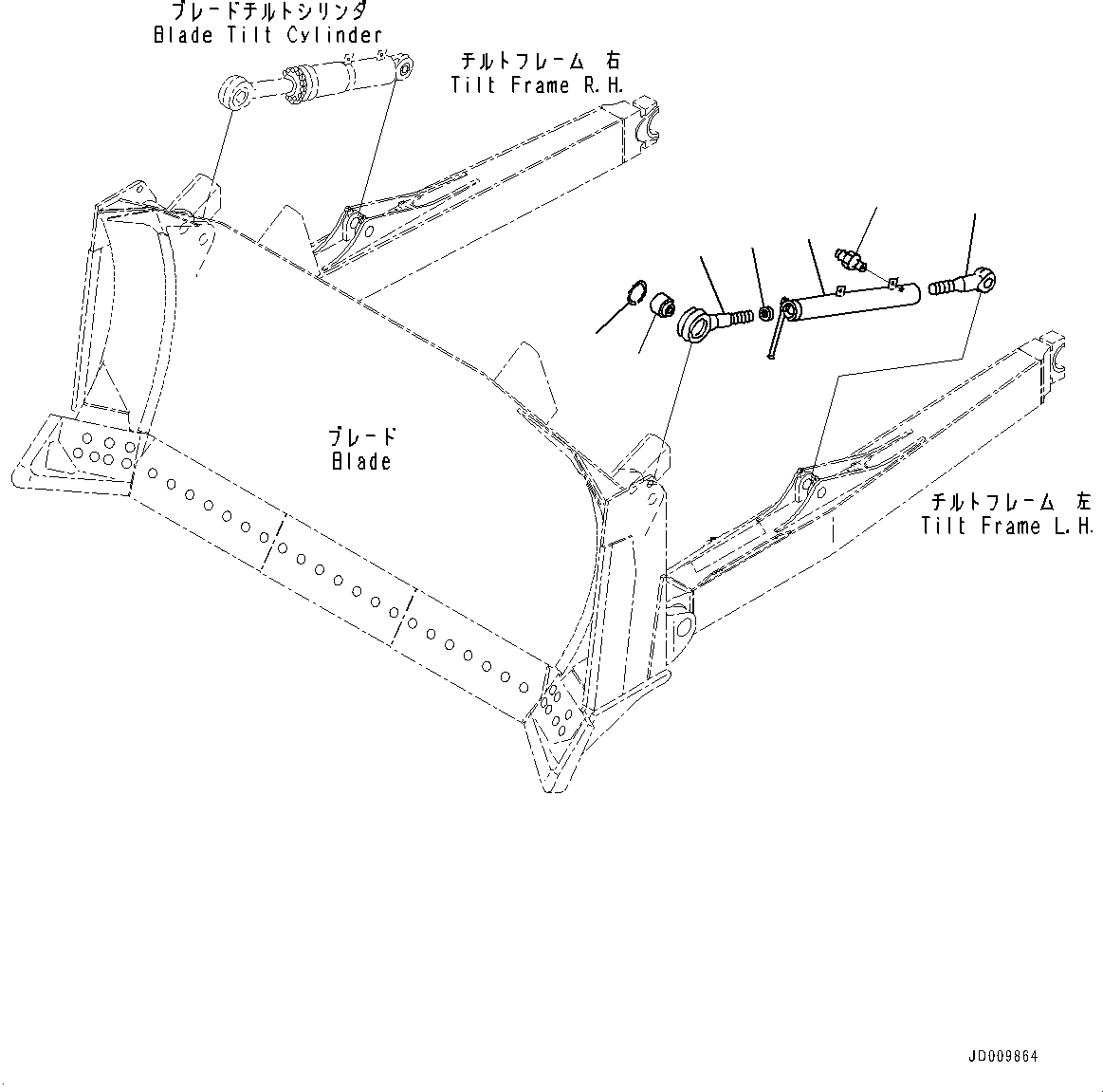 ブレードチルトシリンダ
Blade Tilt Cylinder

チルトフレーム 右
Tilt Frame R.H.

ブレード
Blade

チルトフレーム 左
Tilt Frame L.H.

JD009864