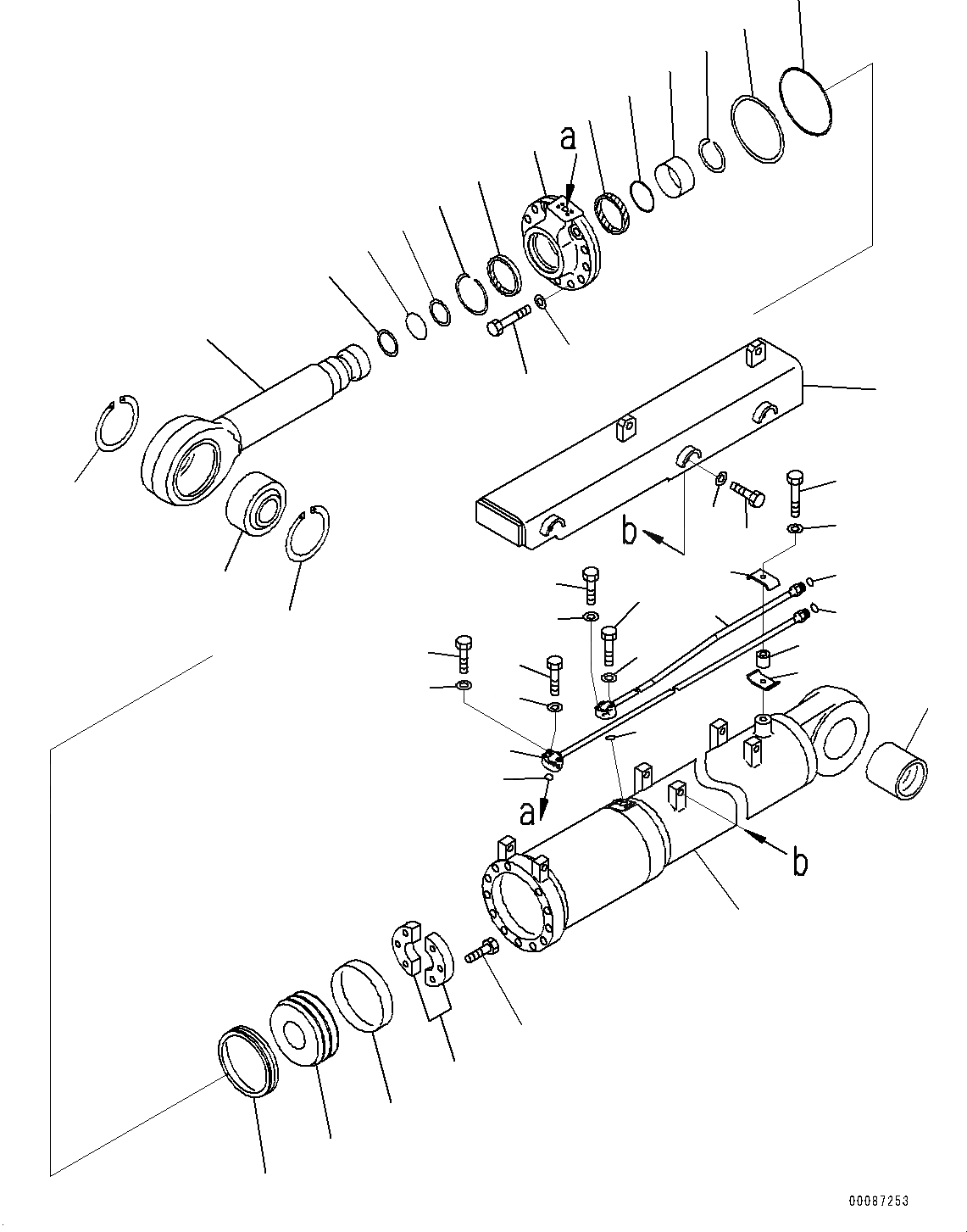 a
b
a
b
00087253