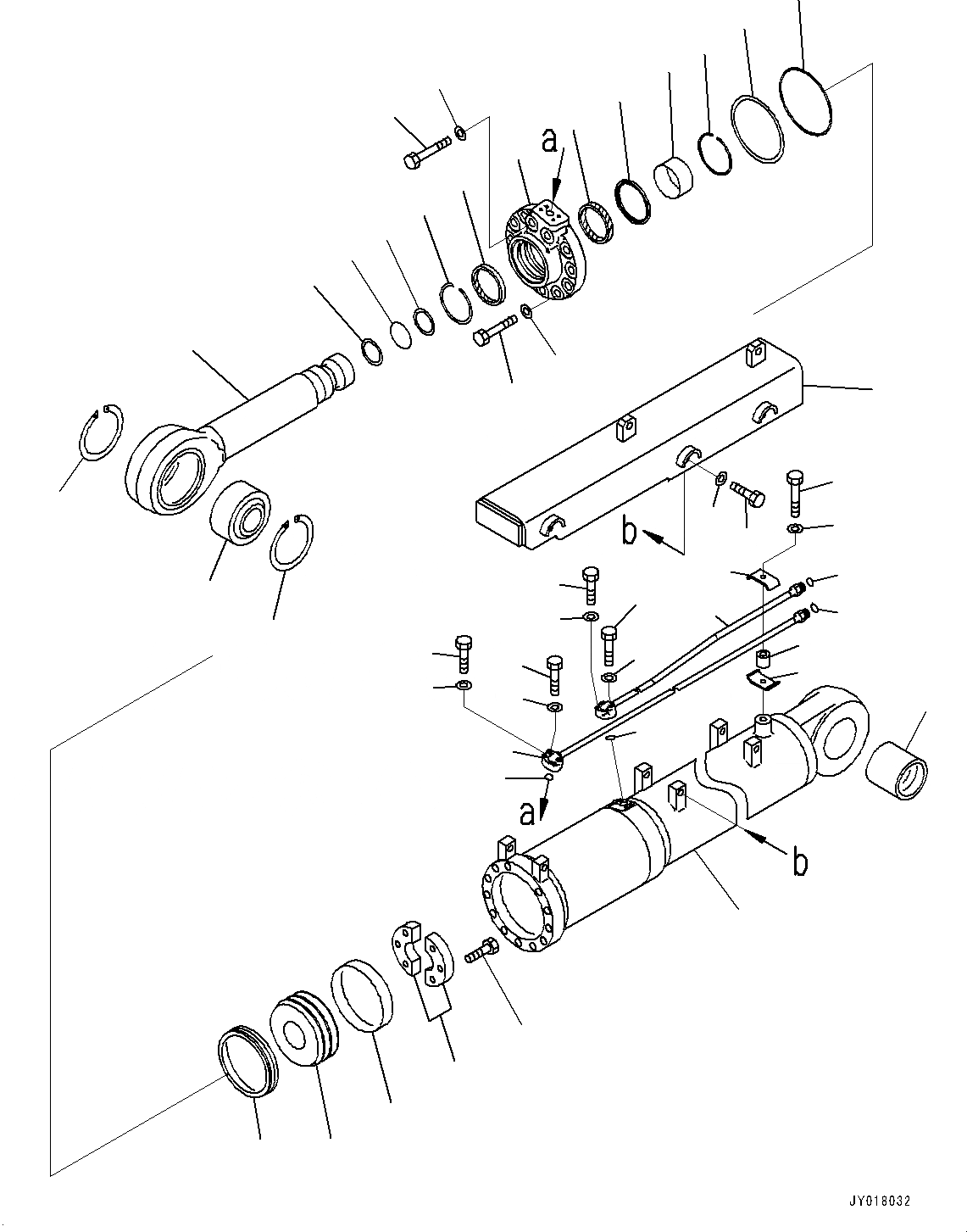 a
b
a
b
JY018032