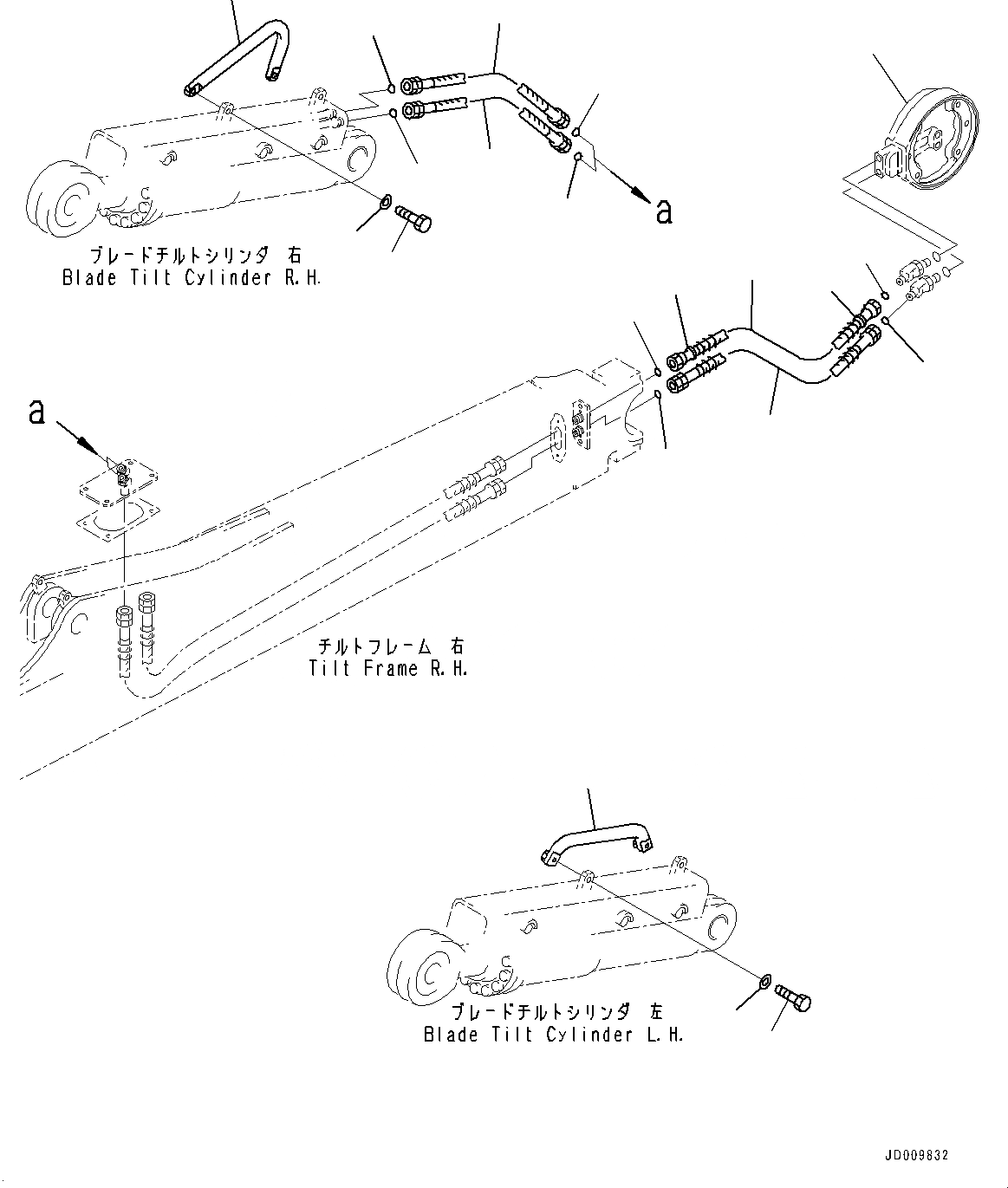 a

ブレードチルトシリンダ 右
Blade Tilt Cylinder R.H.

a

チルトフレーム 右
Tilt Frame R.H.

ブレードチルトシリンダ 左
Blade Tilt Cylinder L.H.

JD009832