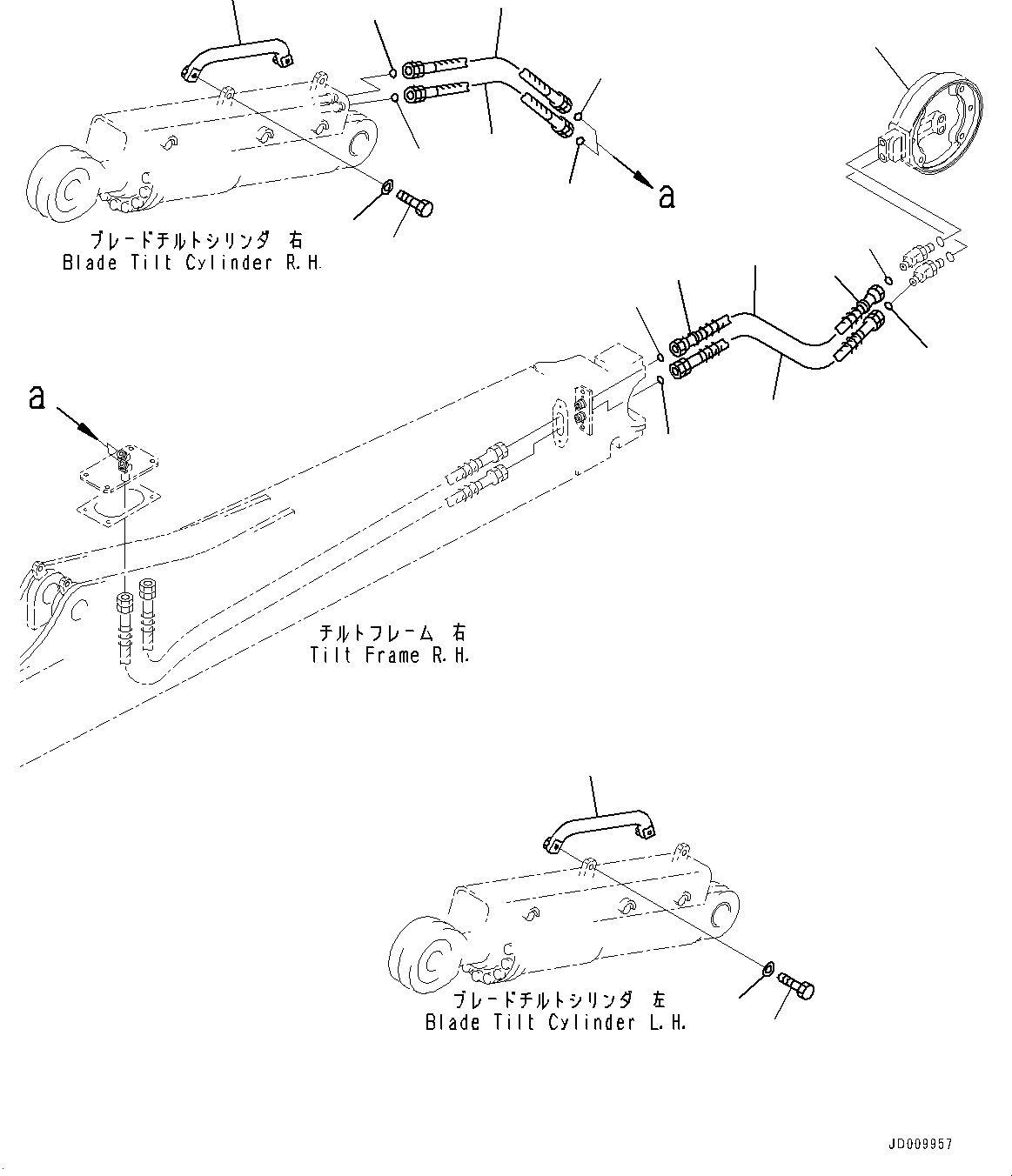 a

ブレードチルトシリンダ 右
Blade Tilt Cylinder R.H.

a

チルトフレーム 右
Tilt Frame R.H.

ブレードチルトシリンダ 左
Blade Tilt Cylinder L.H.

JD009957