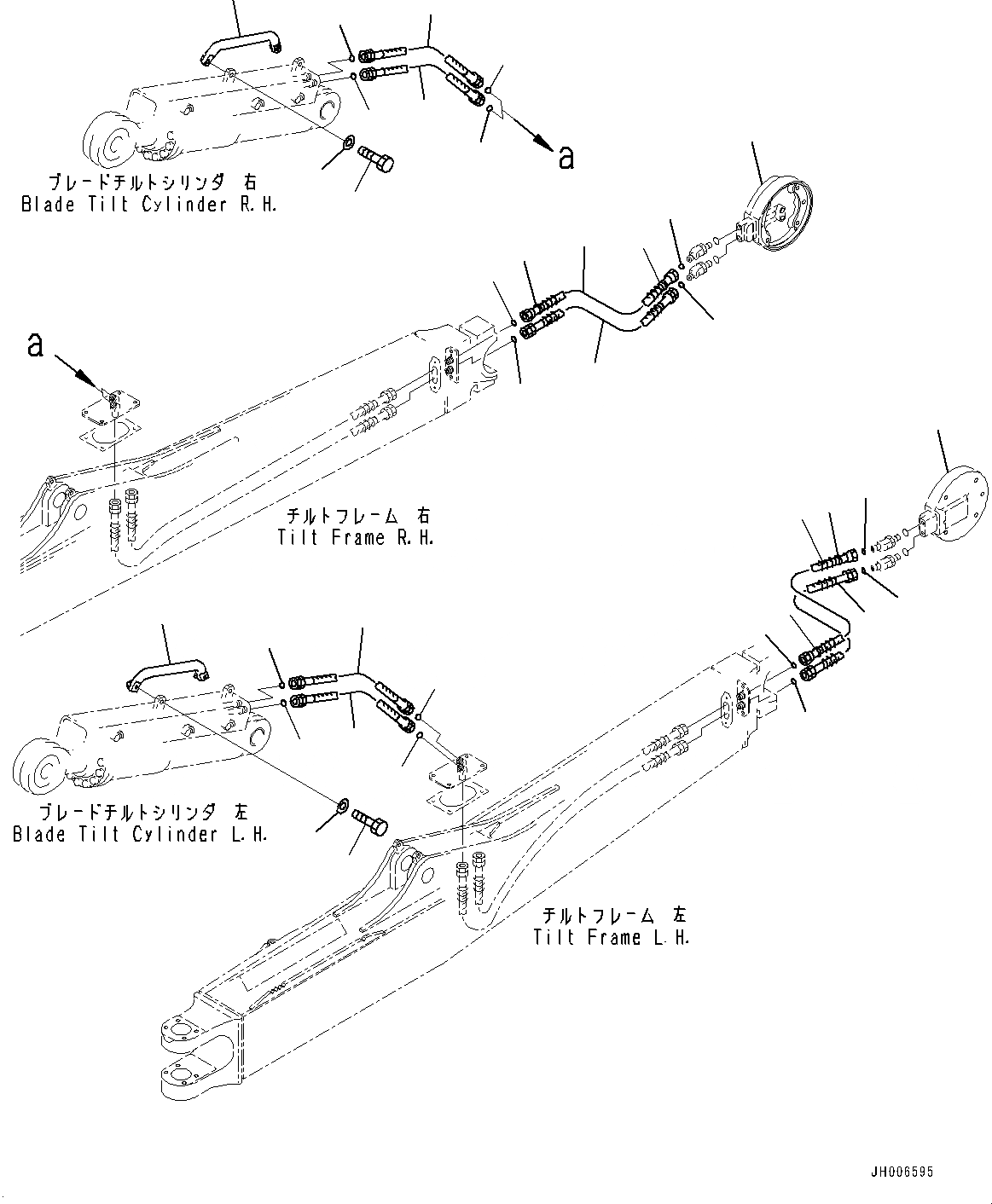 a

ブレードチルトシリンダ 右
Blade Tilt Cylinder R.H.

a

チルトフレーム 右
Tilt Frame R.H.

ブレードチルトシリンダ 左
Blade Tilt Cylinder L.H.

チルトフレーム 左
Tilt Frame L.H.

JH006595