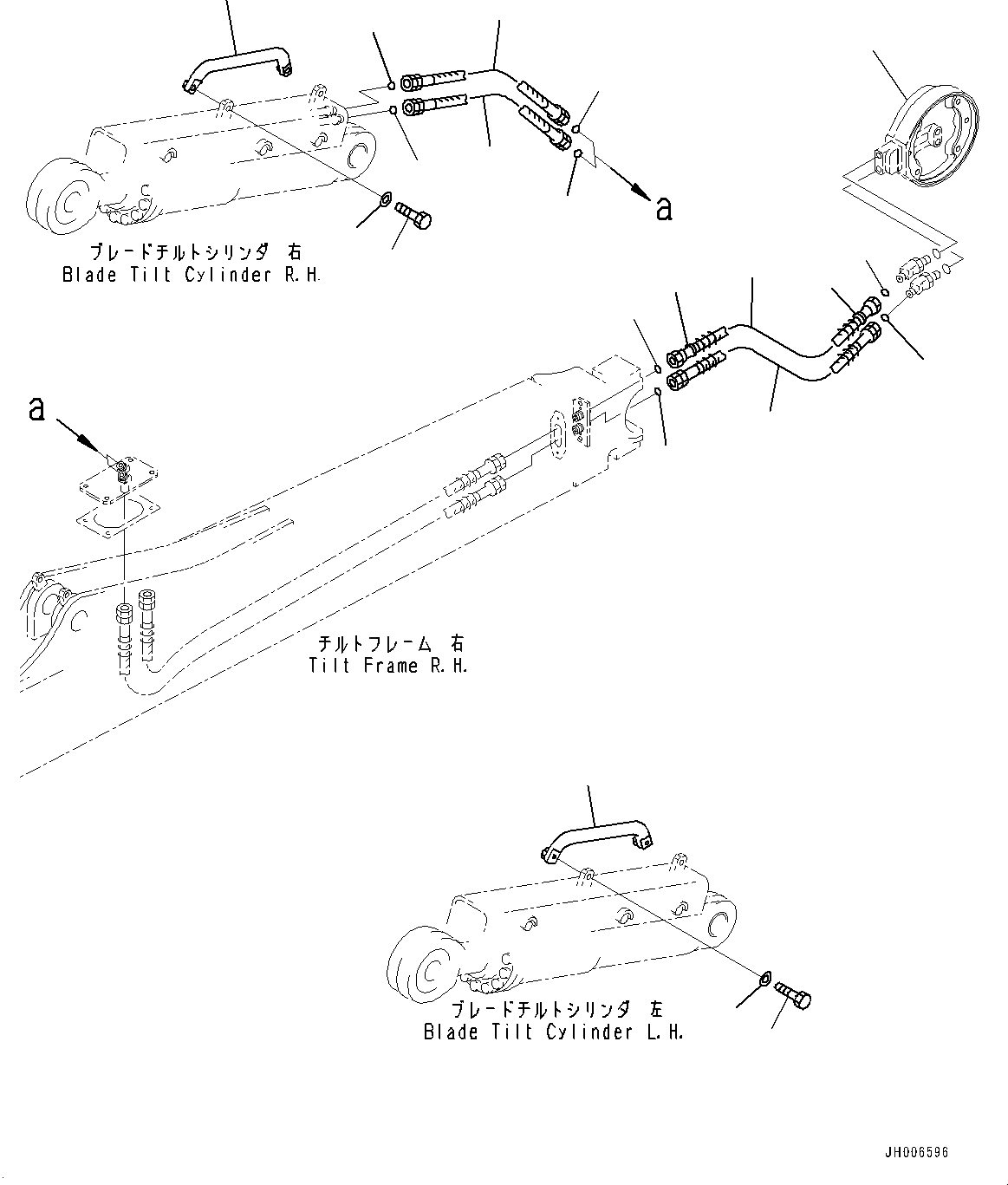 a

ブレードチルトシリンダ 右
Blade Tilt Cylinder R.H.

a

チルトフレーム 右
Tilt Frame R.H.

ブレードチルトシリンダ 左
Blade Tilt Cylinder L.H.

JH006596