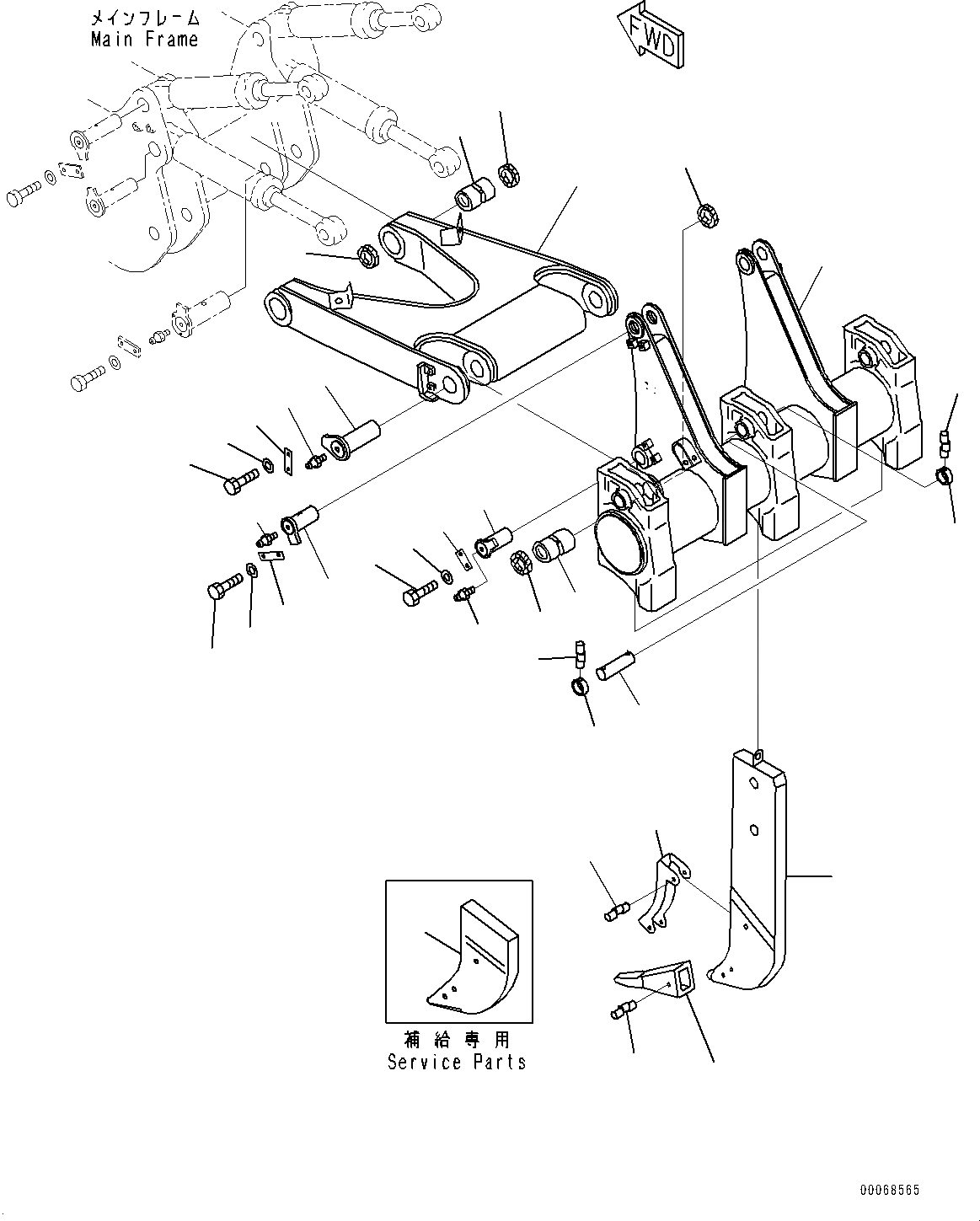 メインフレーム
Main Frame

FWD

補給専用
Service Parts

00068565