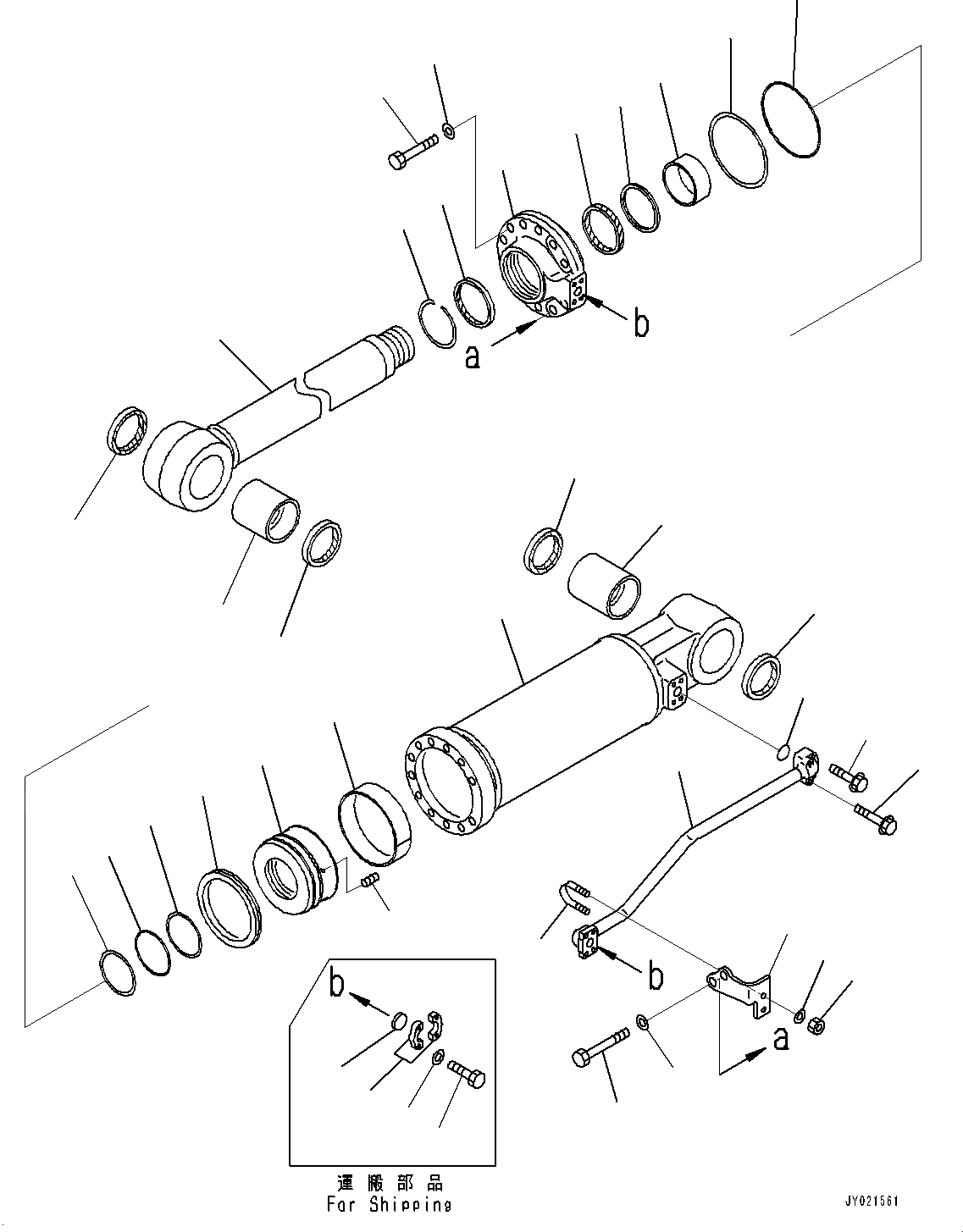 b
a
b
a
b
運搬部品
For Shipping
JY021561