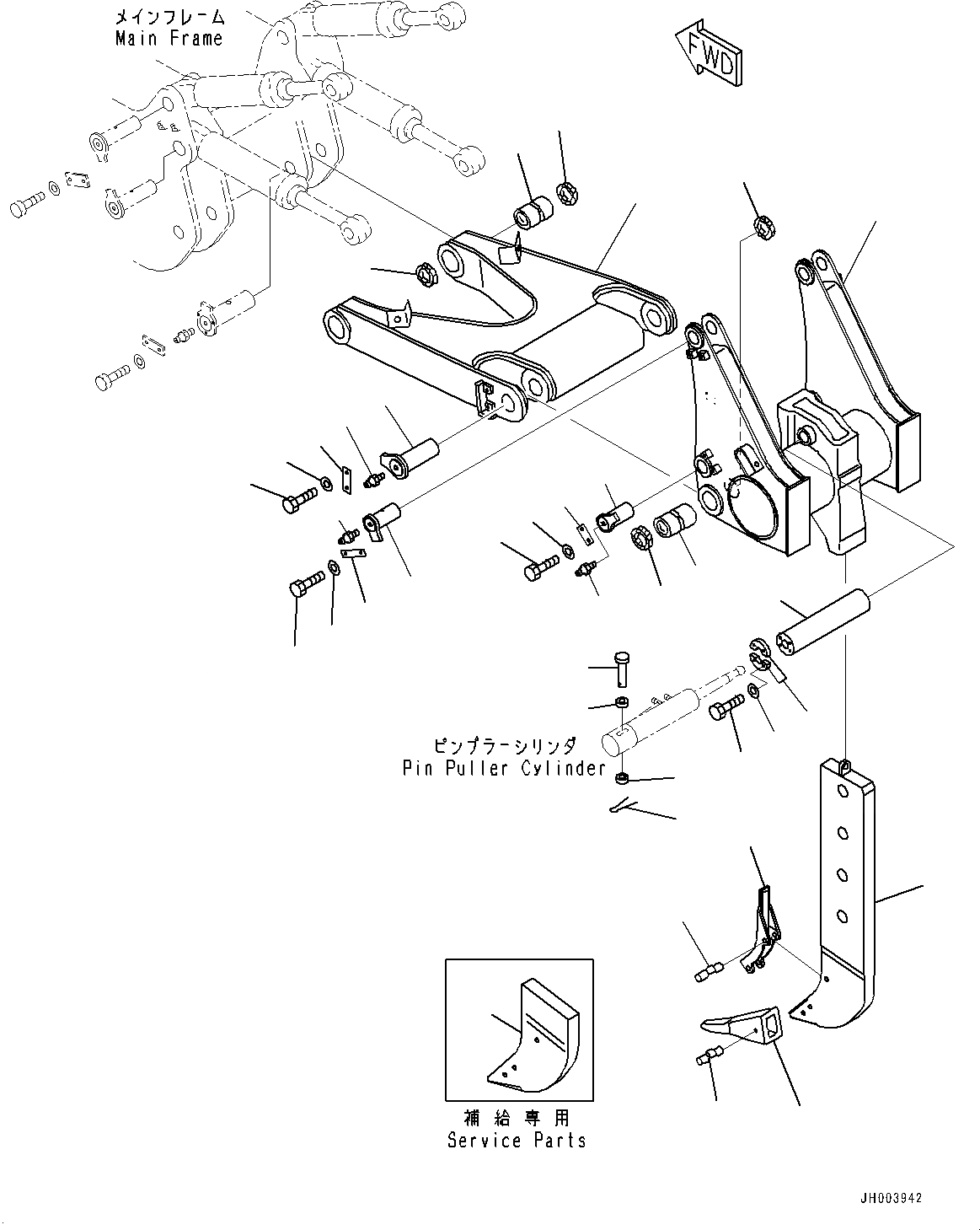 メインフレーム
Main Frame

FWD

ピンプラーシリンダ
Pin Puller Cylinder

補給専用
Service Parts

JH003942