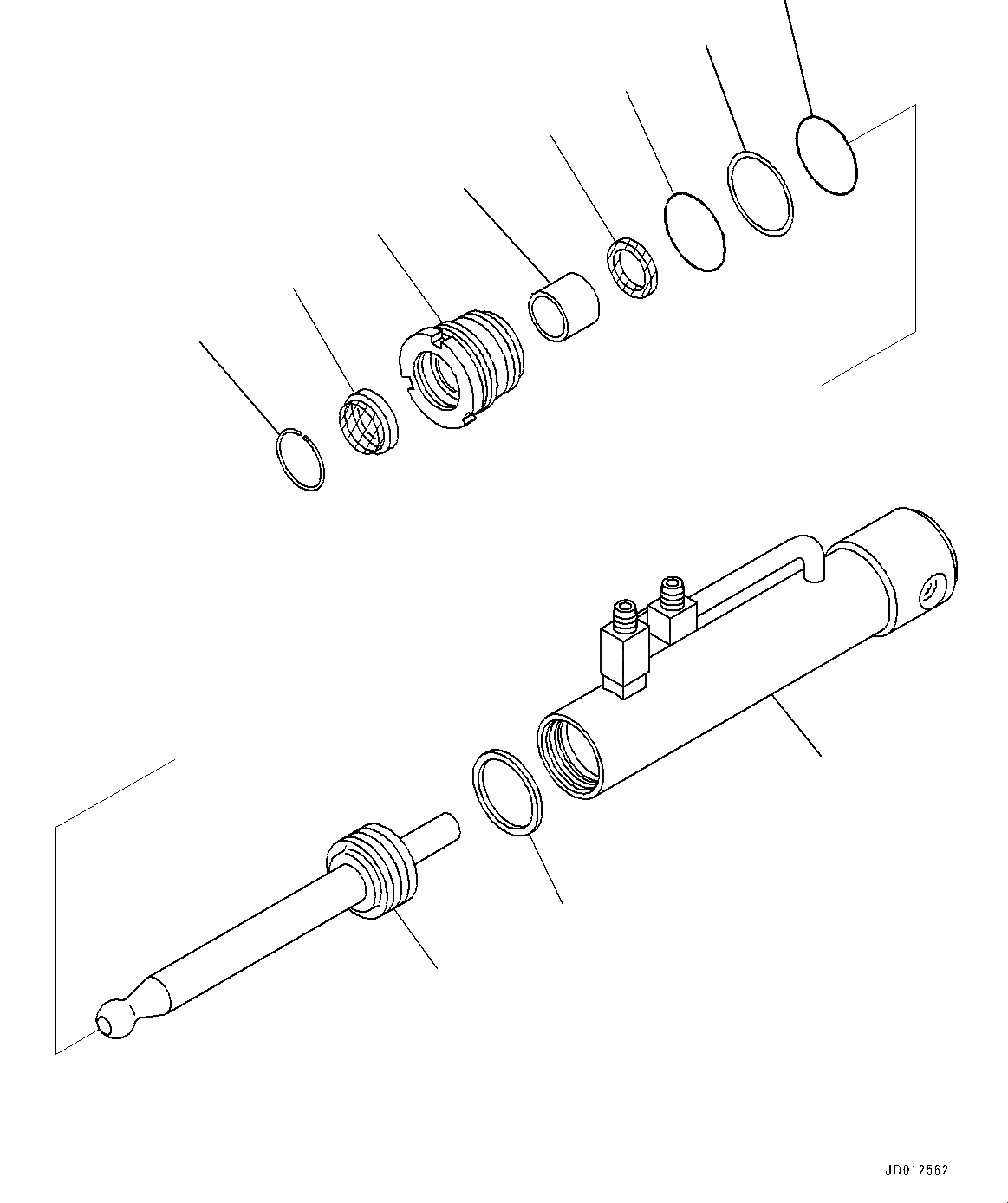 JD012562