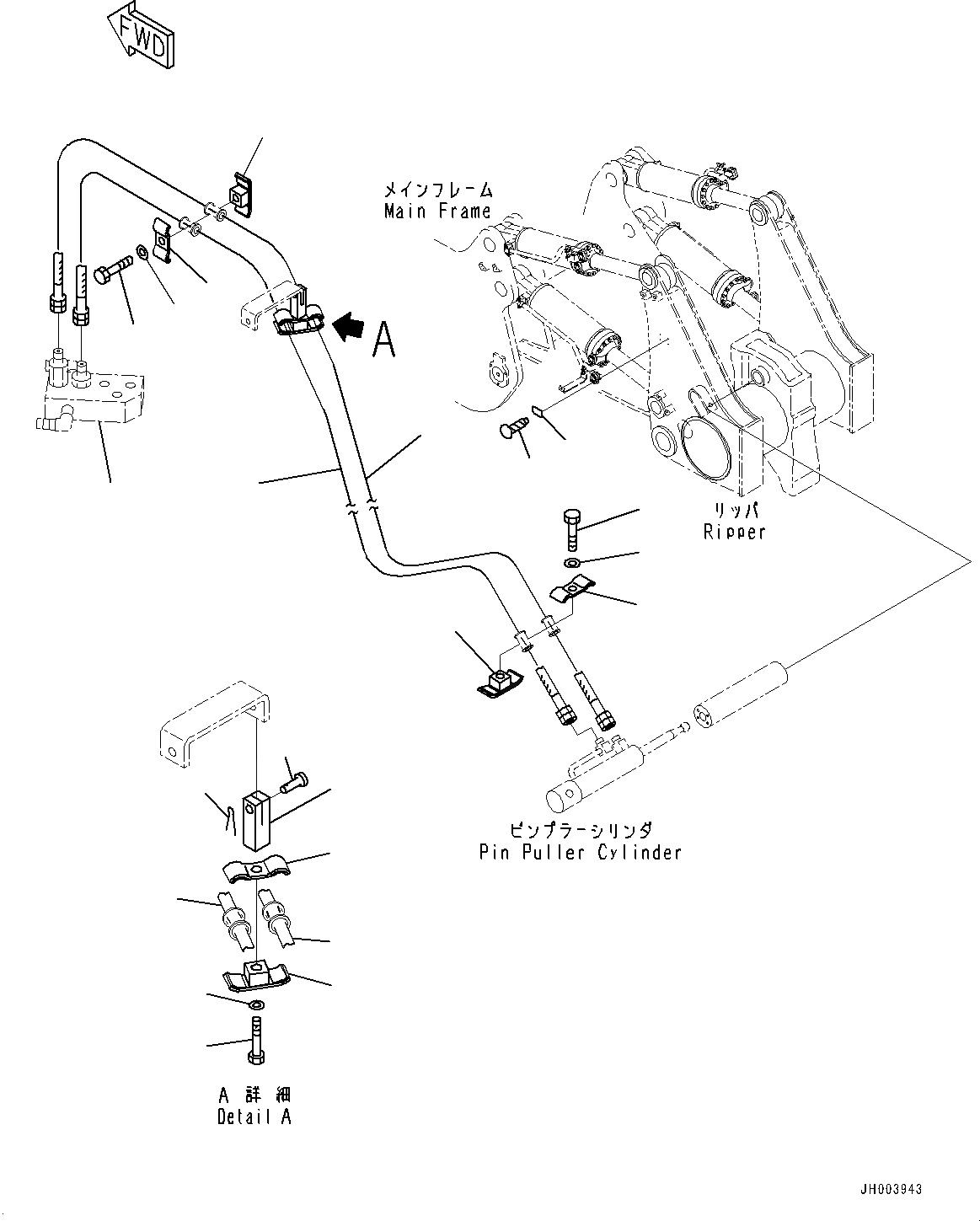 FWD

メインフレーム
Main Frame

A

リッパ
Ripper

ピンプラーシリンダ
Pin Puller Cylinder

A 詳 細
Detail A

JH003943