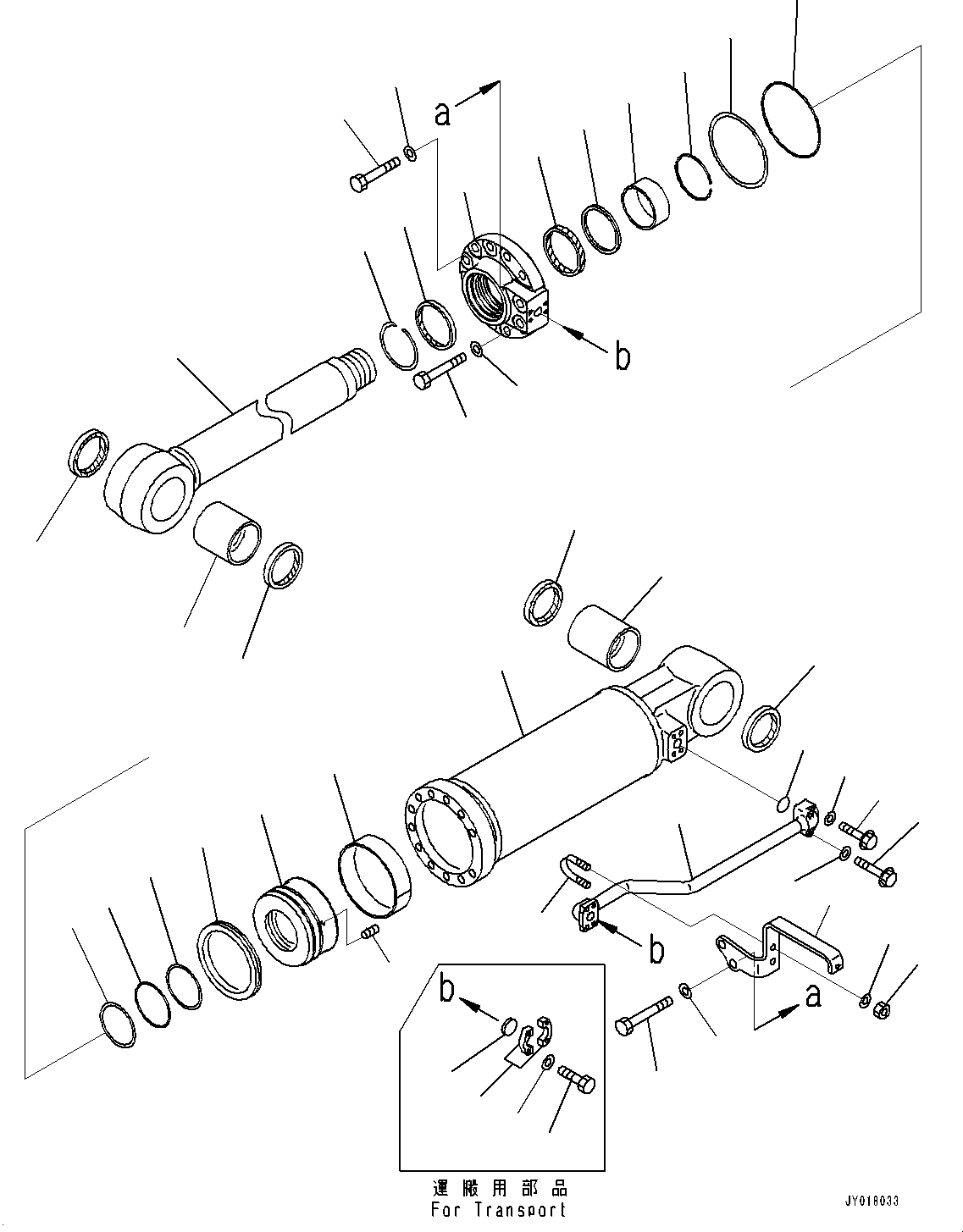 a

b

b

a

b

運搬用部品
For Transport

JY018033