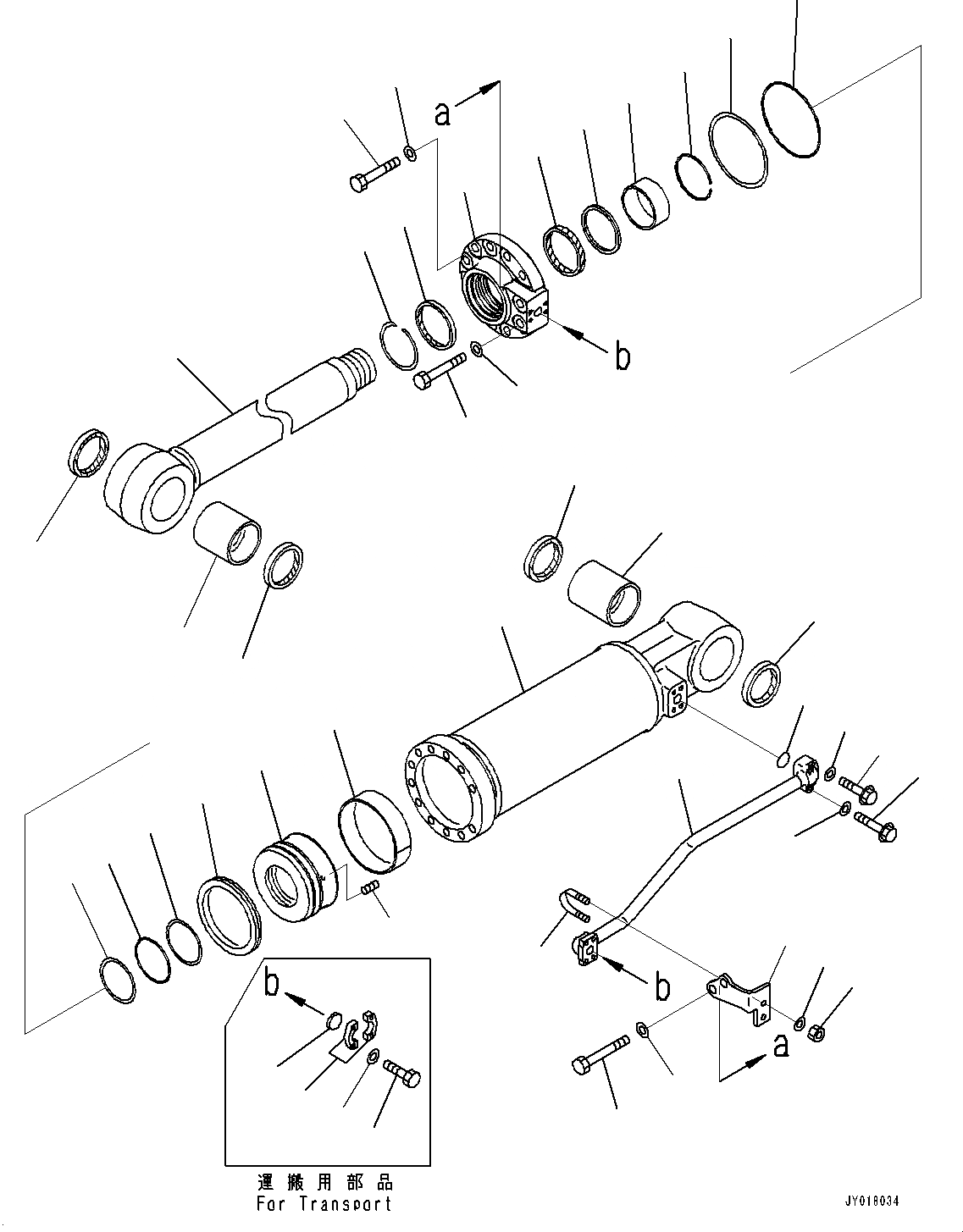 a
b
b
a
b
運搬用部品
For Transport
JY018034