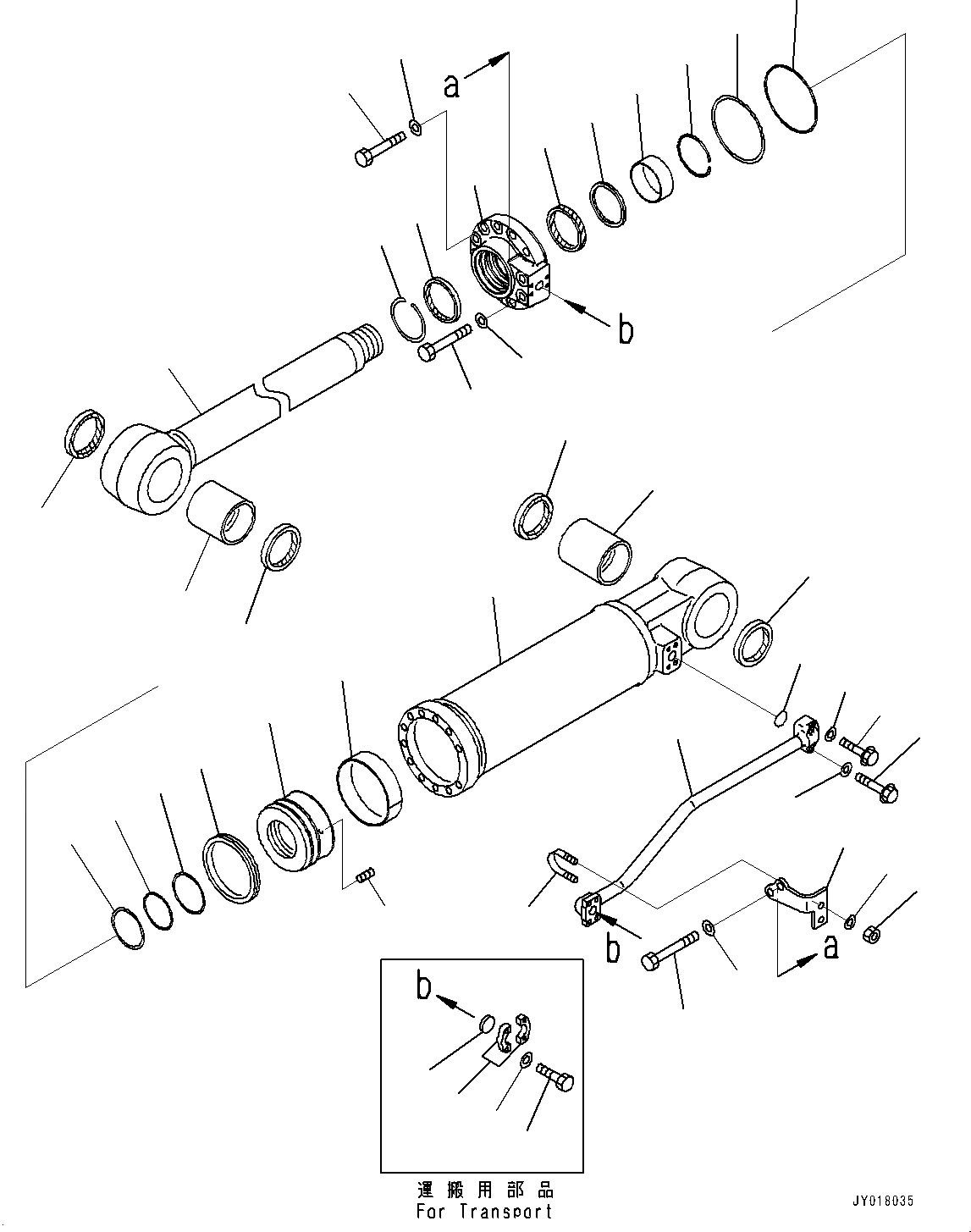 a
b
b
a
b
運搬用部品
For Transport
JY018035