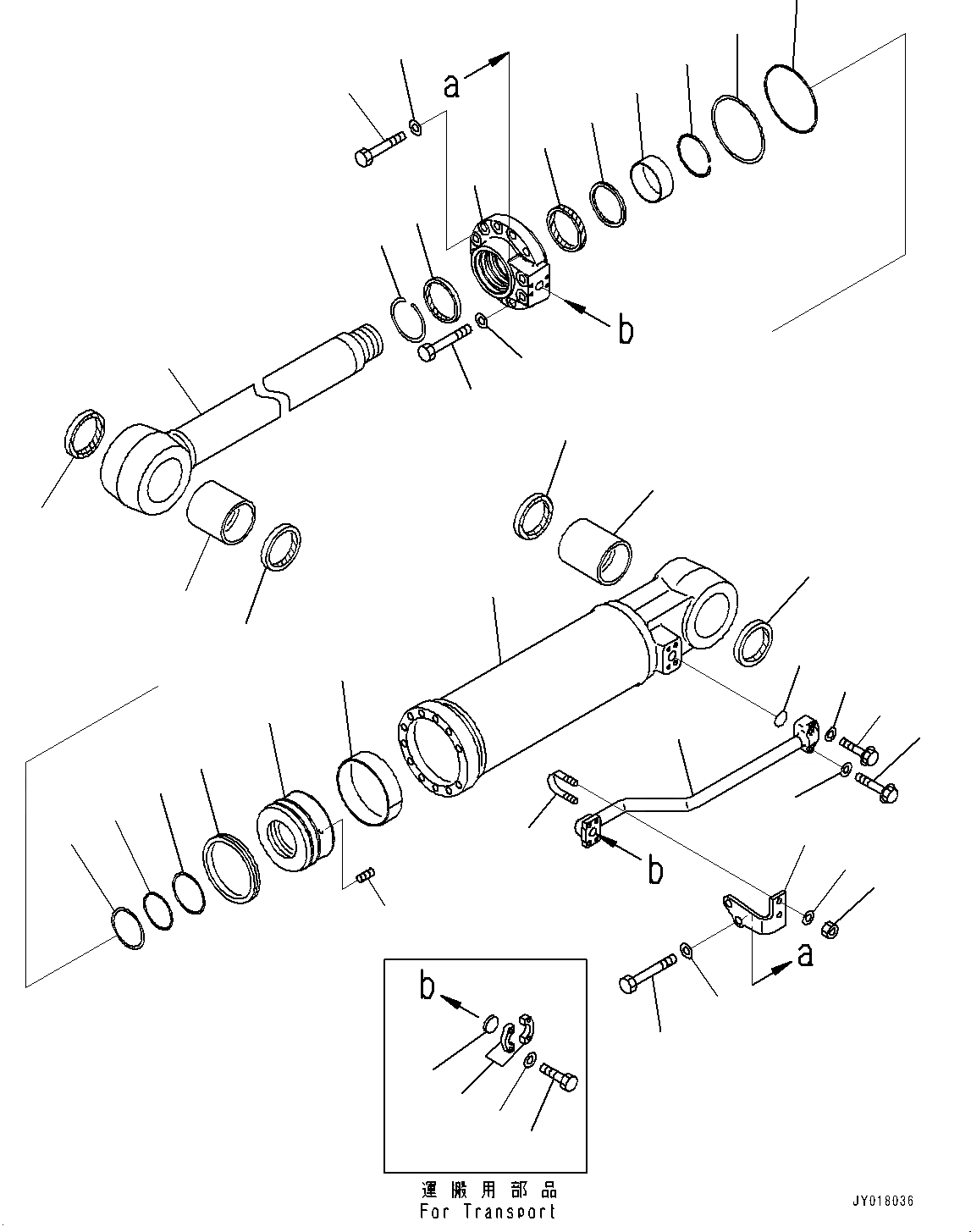 a
b
b
a
b
運搬用部品
For Transport
JY018036