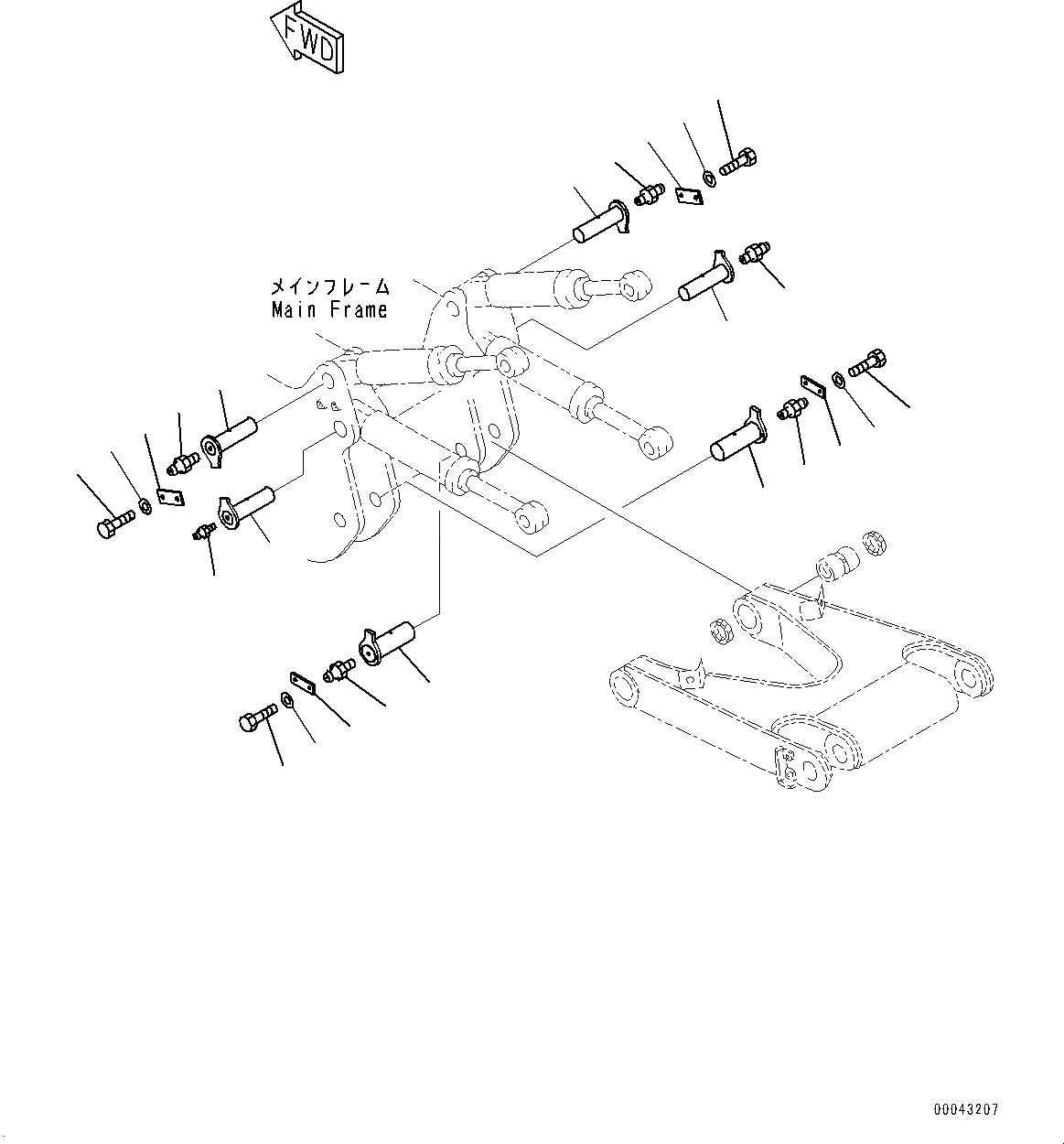 FWD

メインフレーム
Main Frame

00043207