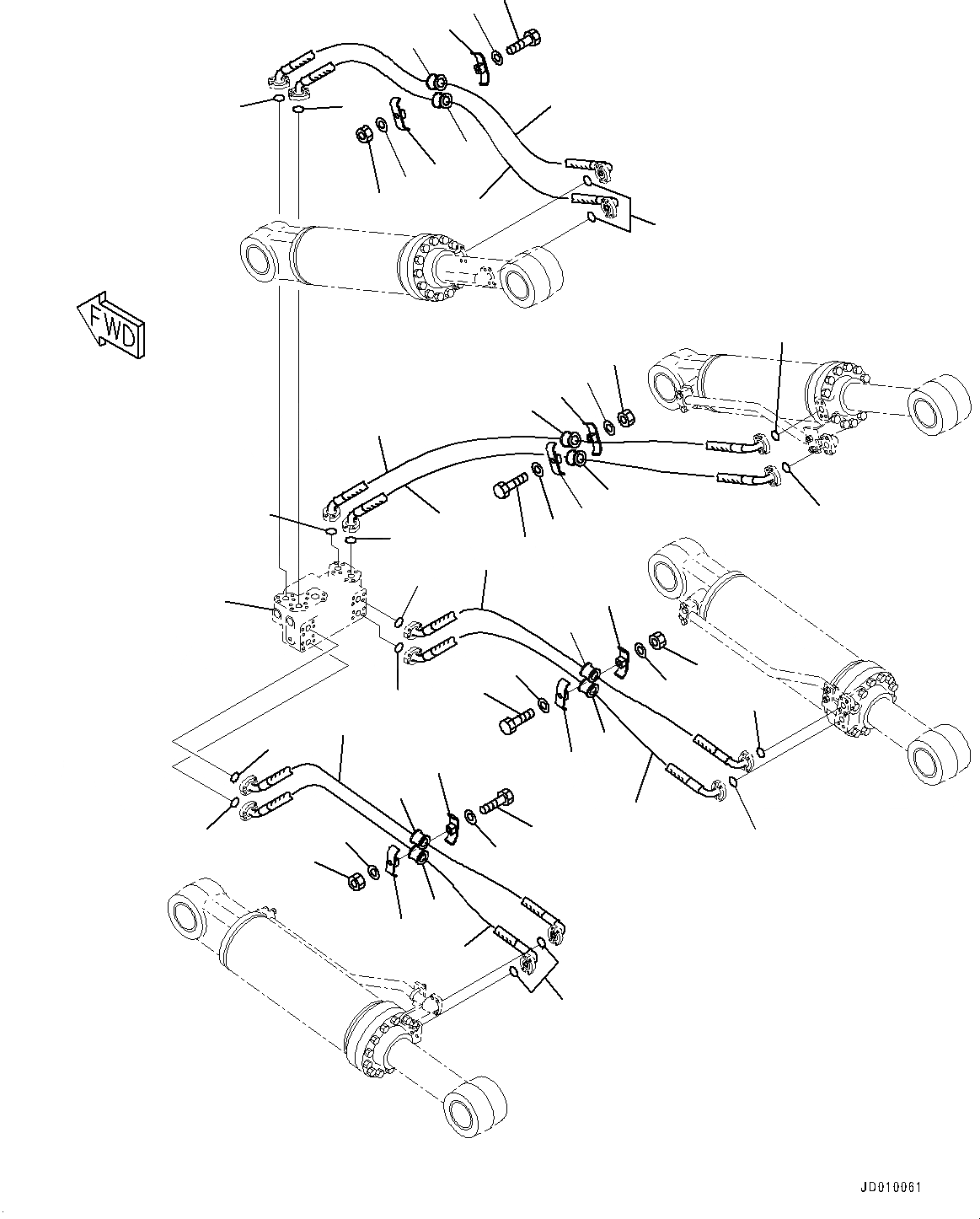 FWD

JD010061