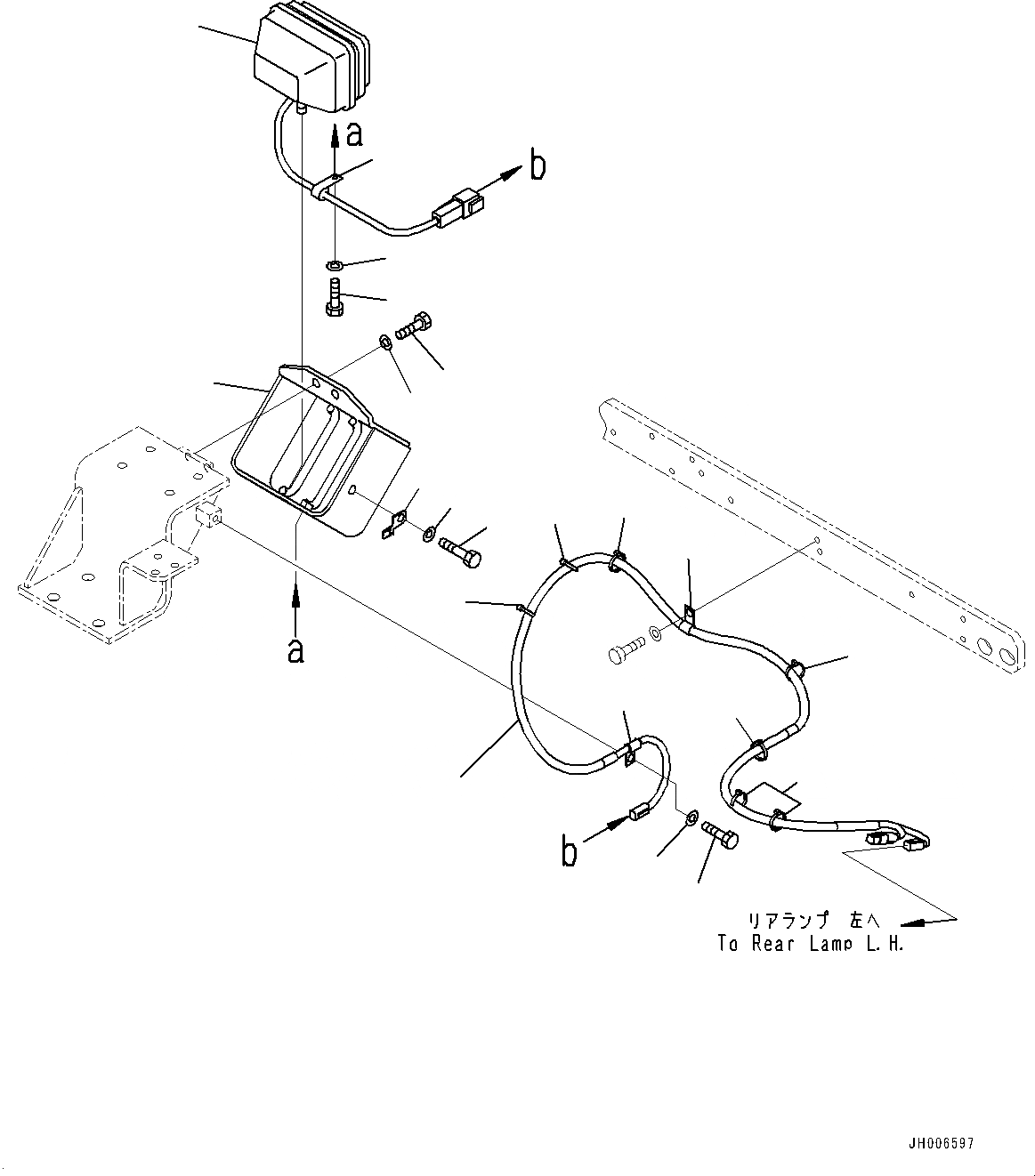 a

b

a

b

リアランプ 左へ
To Rear Lamp L.H.

JH006597