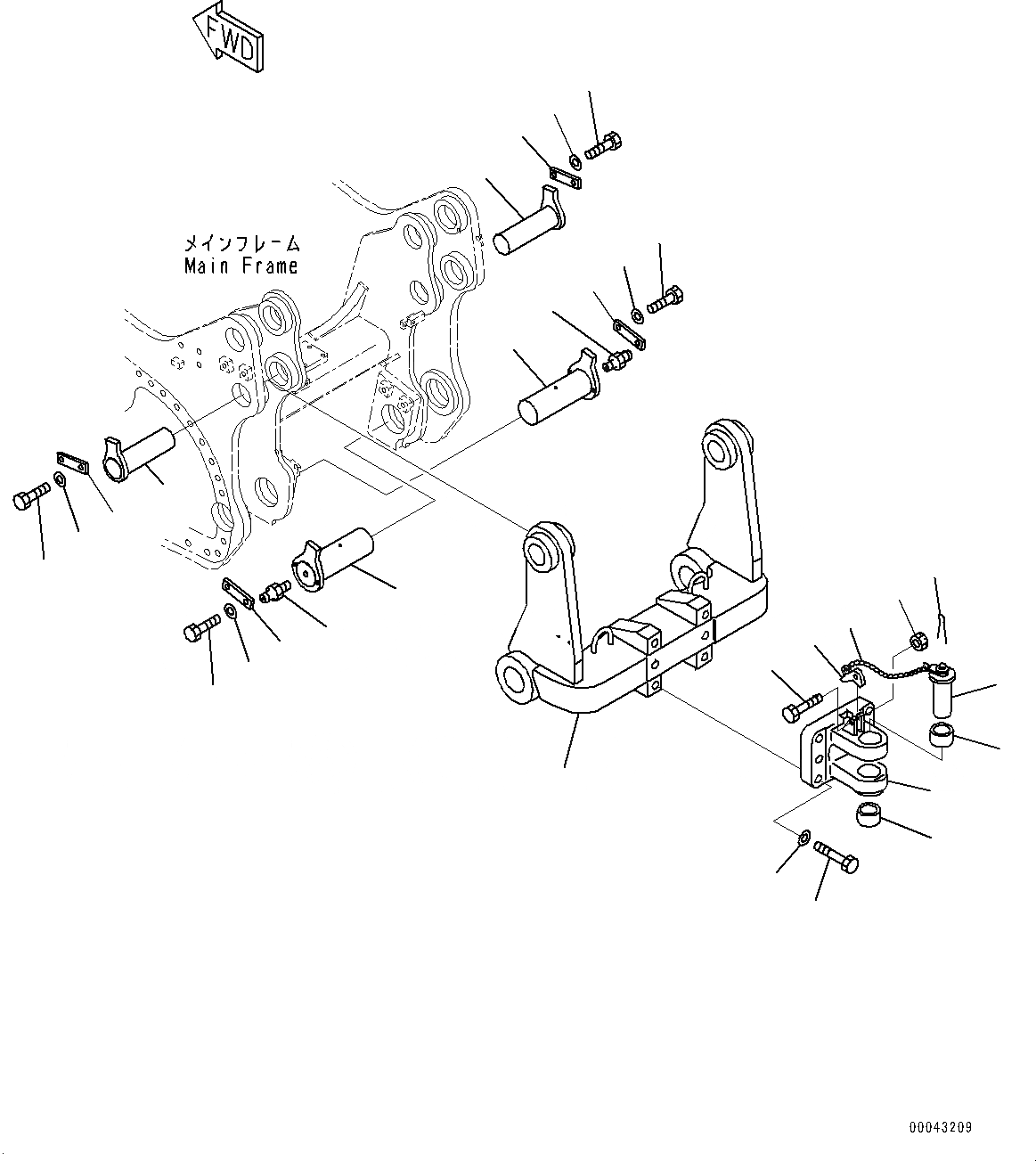 FWD

メインフレーム
Main Frame

00043209