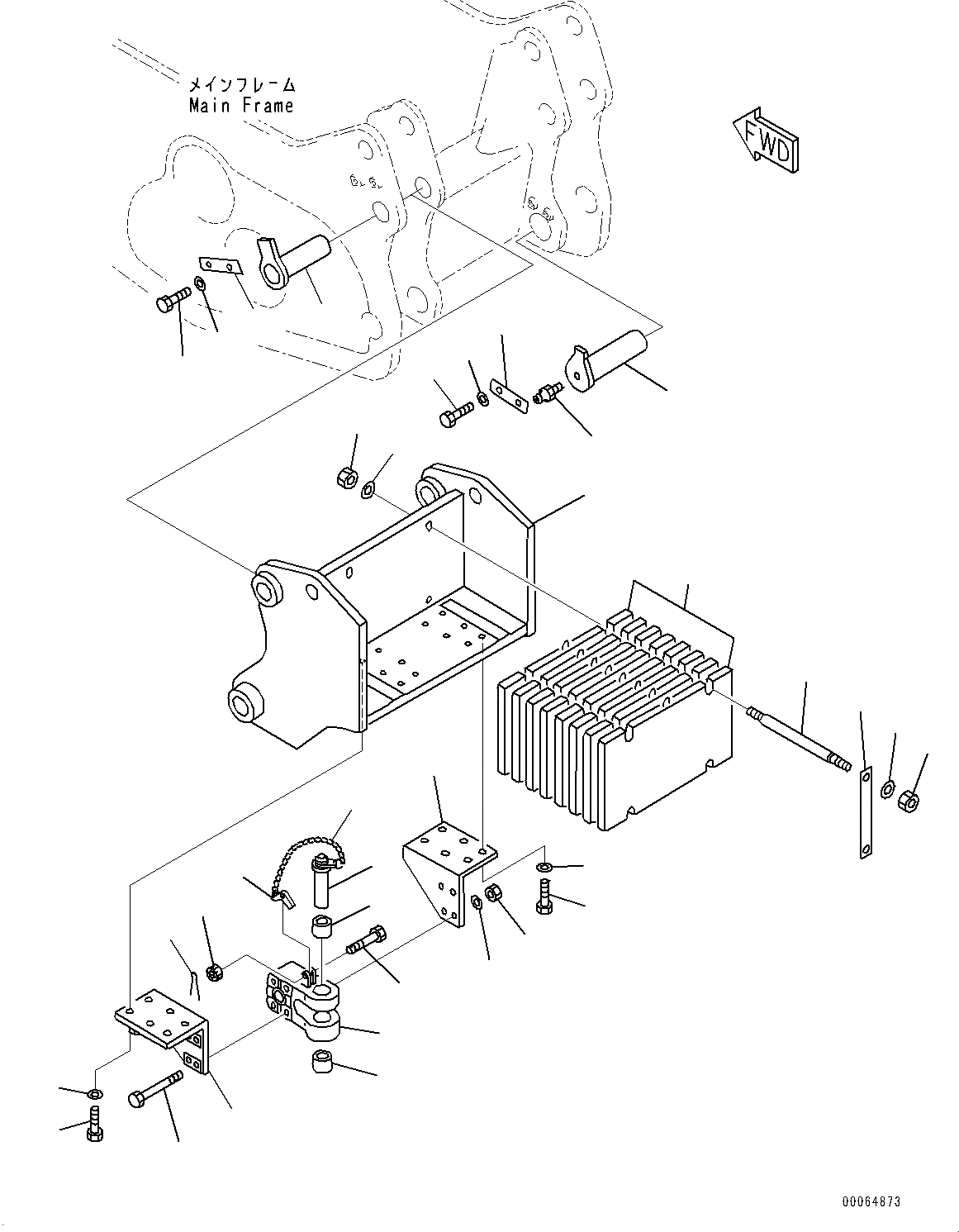 メインフレーム
Main Frame

FWD

00064873