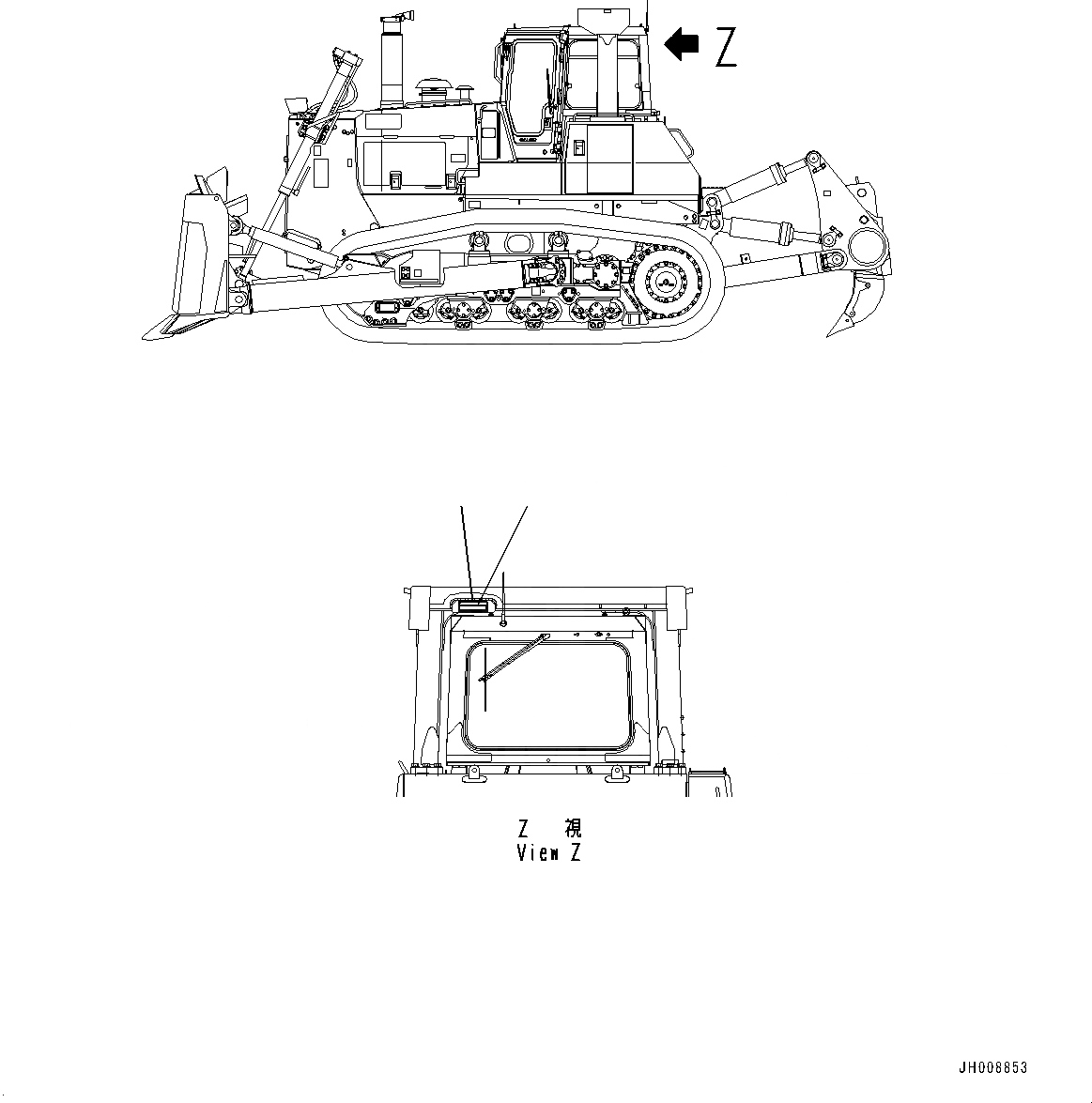 Z

Z 視
View Z

JH008853