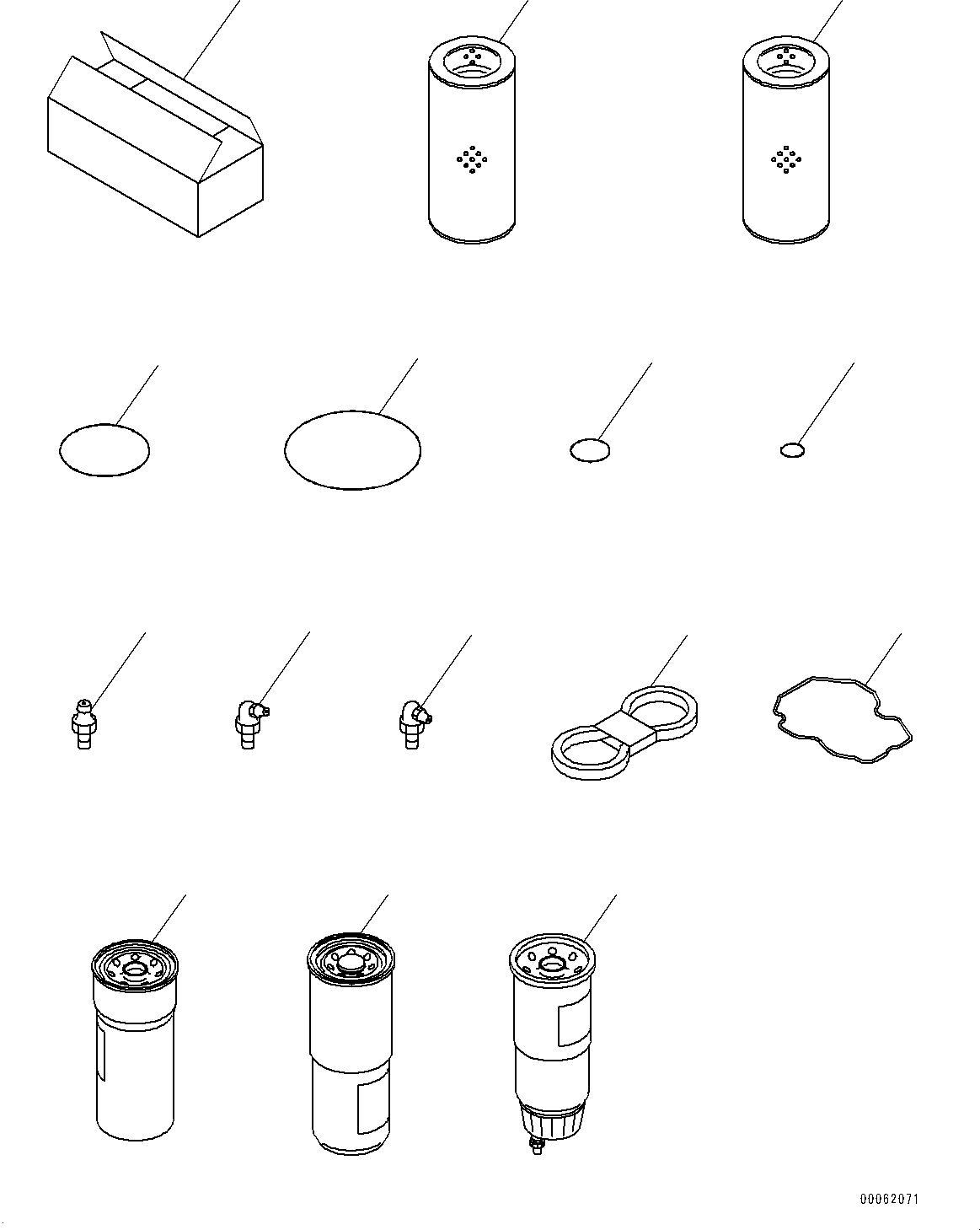 00062071