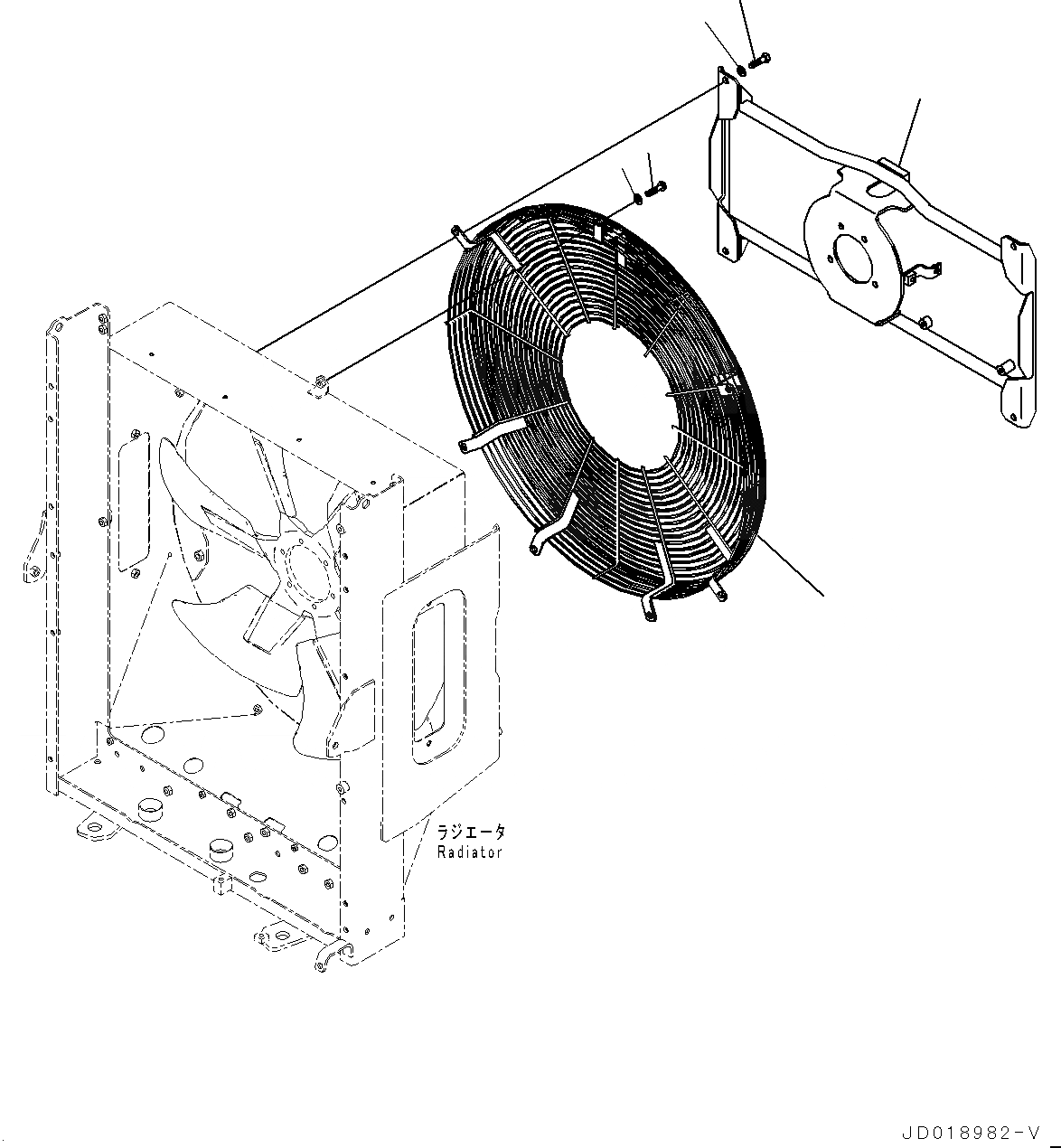 ラジエータ
Radiator

JD018982-V