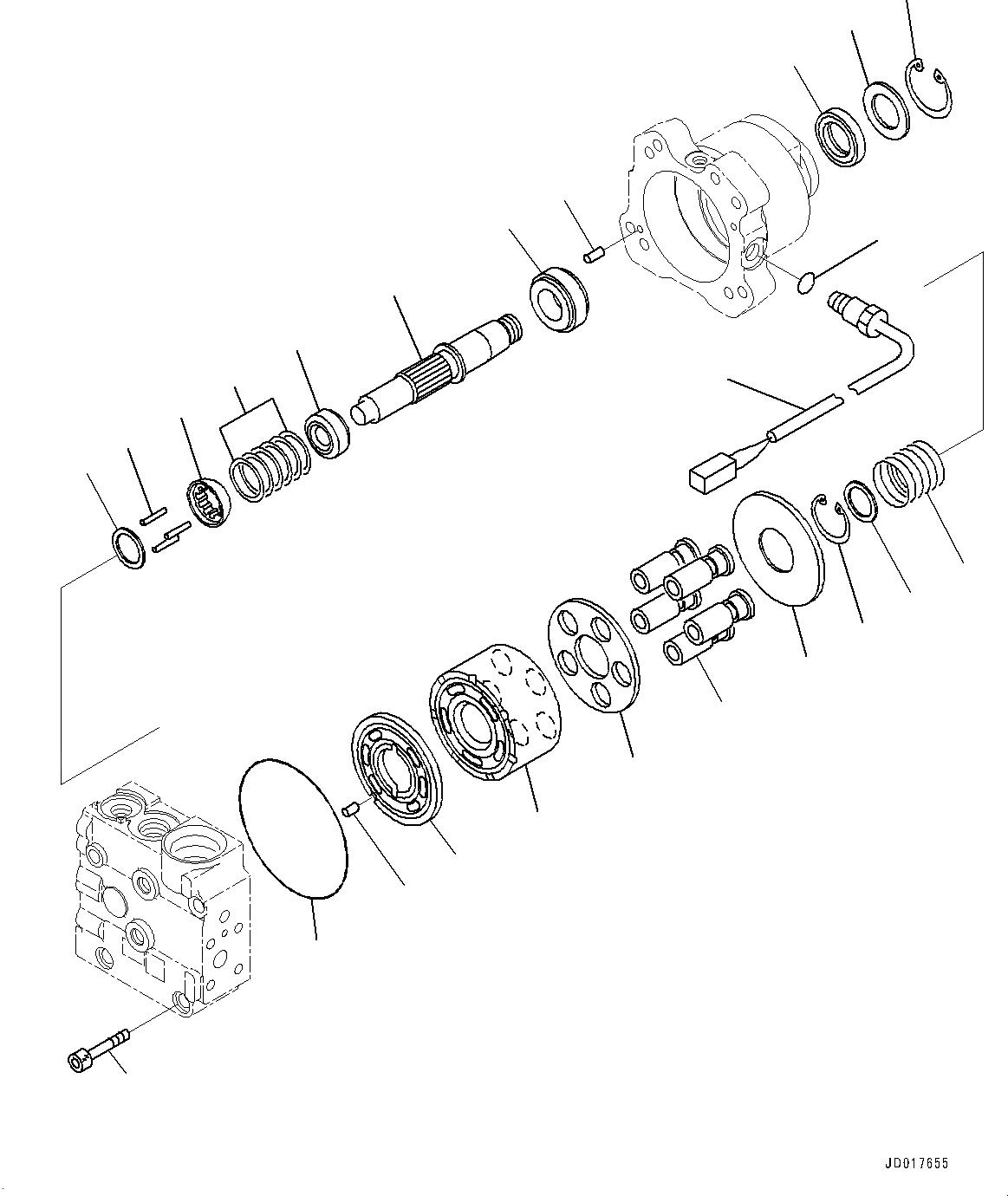 JD017655