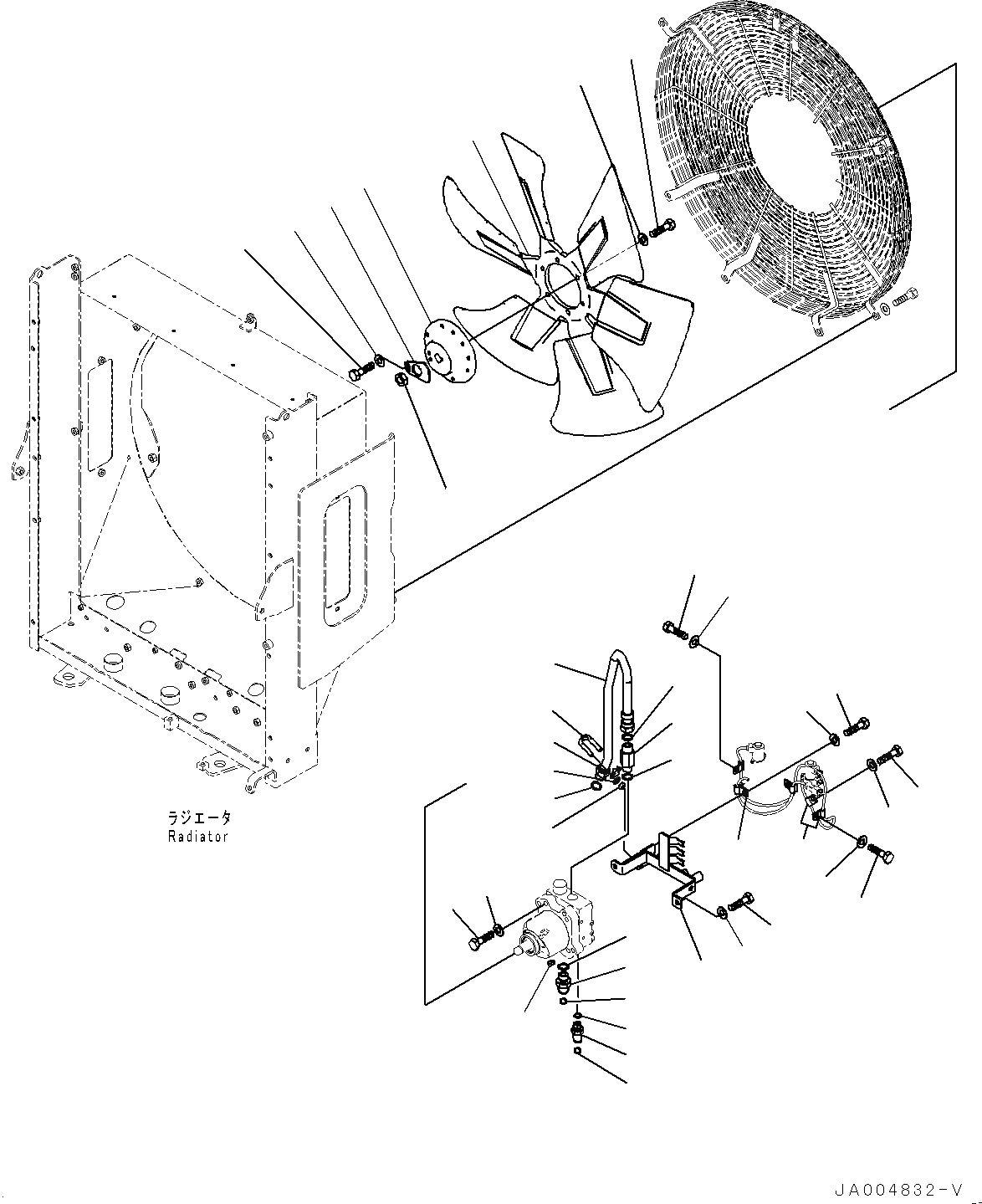 ラジエータ
Radiator

JA004832-V