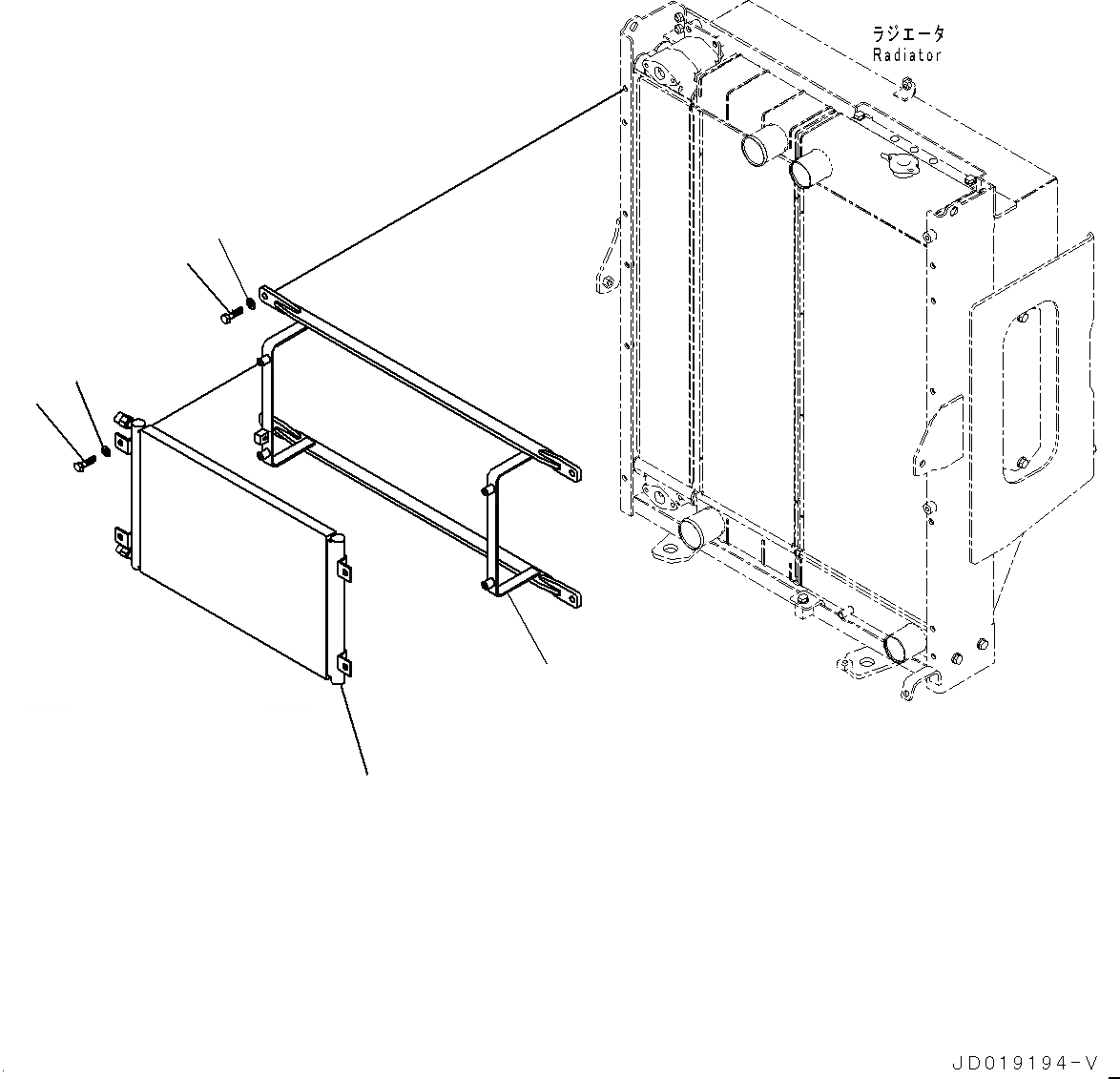 ラジエータ
Radiator

JD019194-V