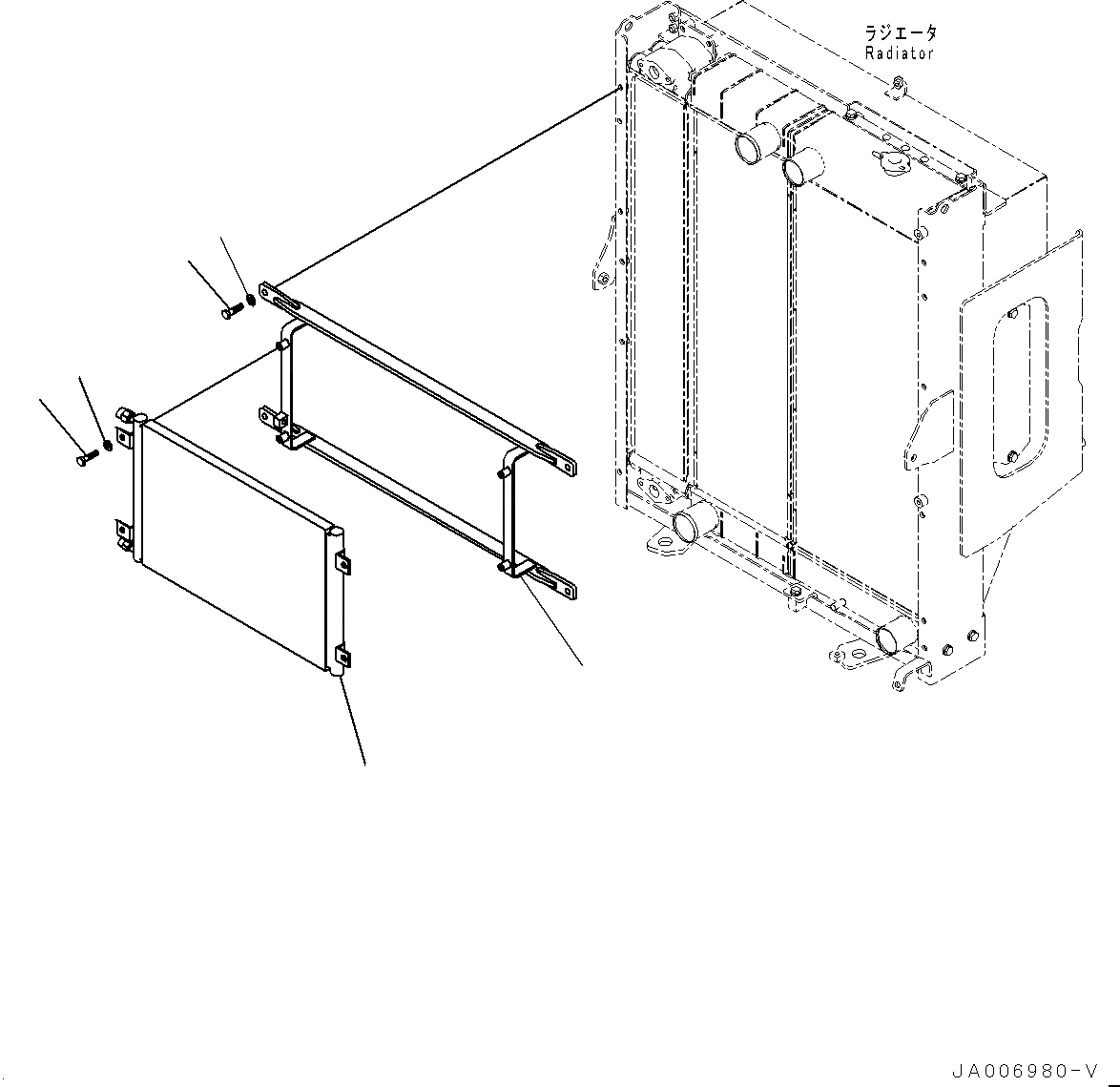 ラジエータ
Radiator

JA006980-V