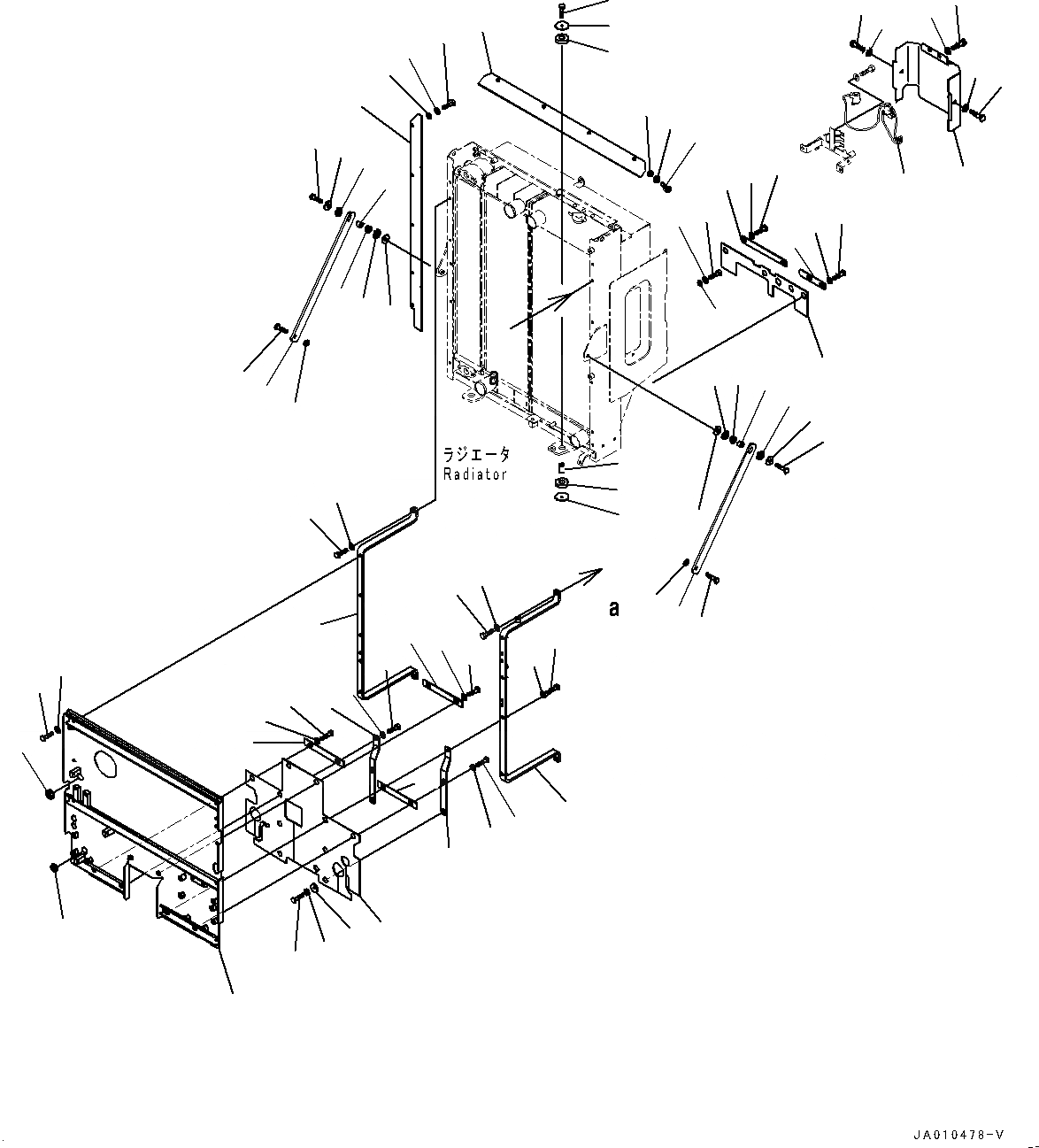 ラジエータ
Radiator

a

JA010478-V