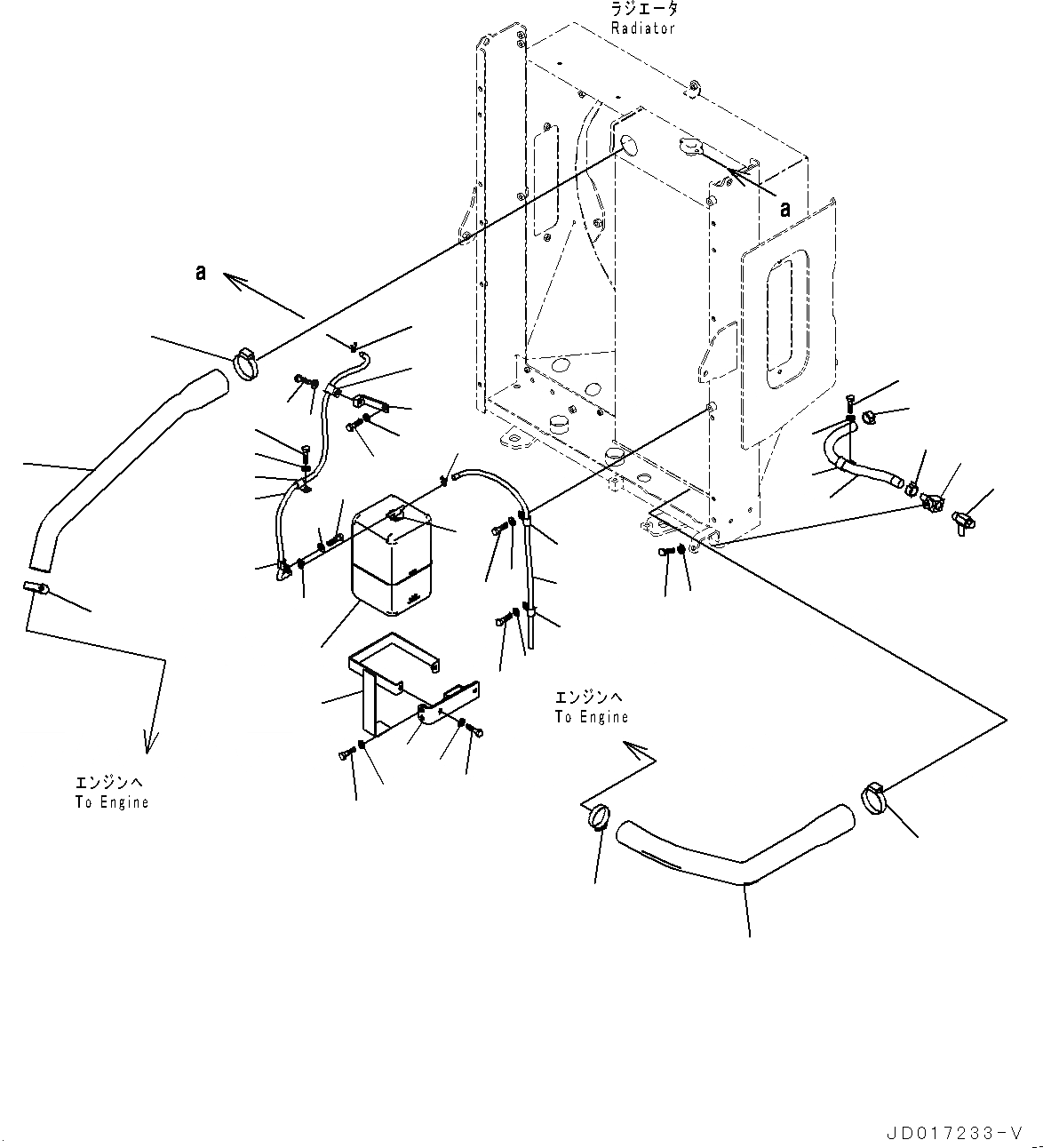 ラジエータ
Radiator

a

a

エンジンへ
To Engine

エンジンへ
To Engine

JD017233-V