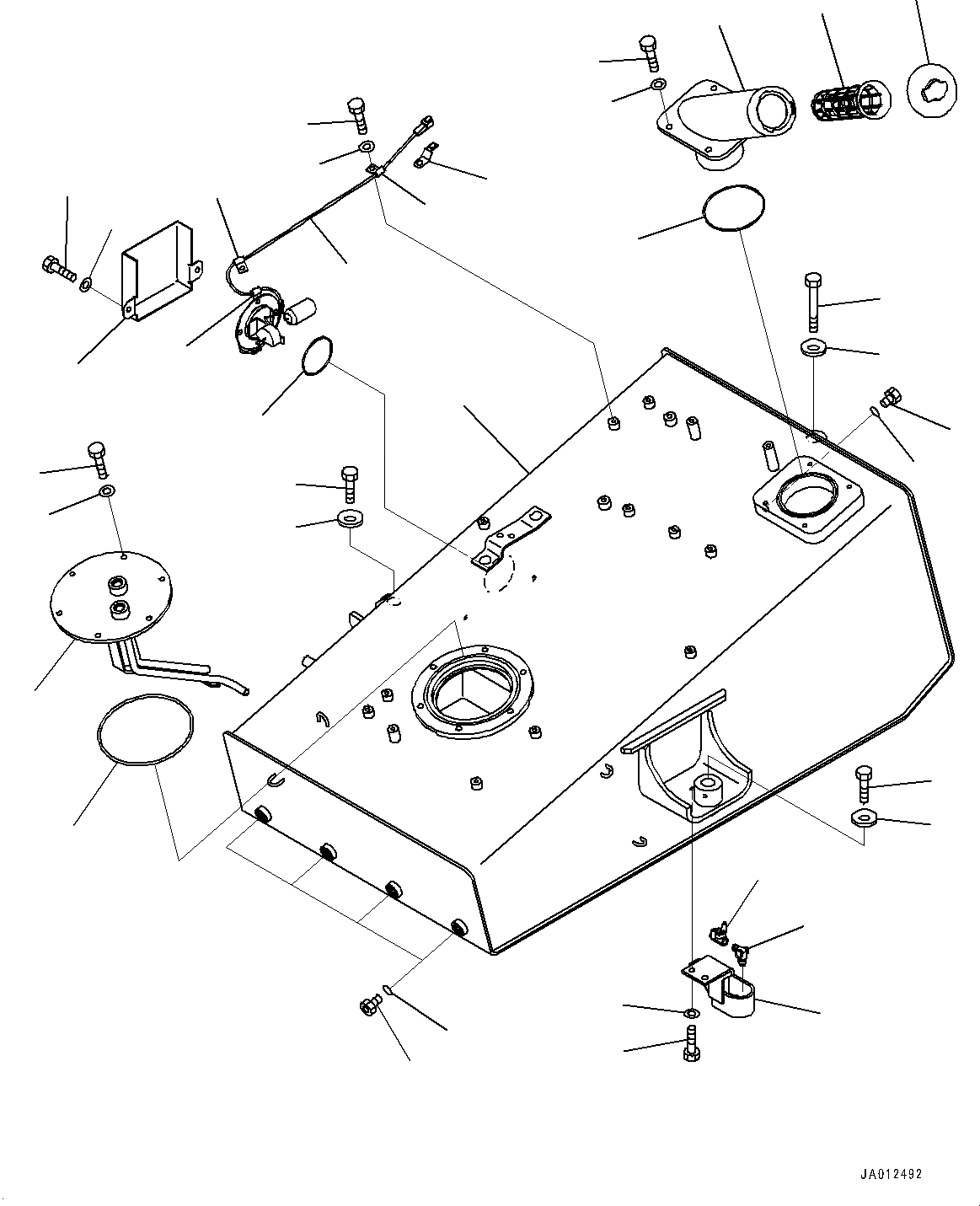 JA012492