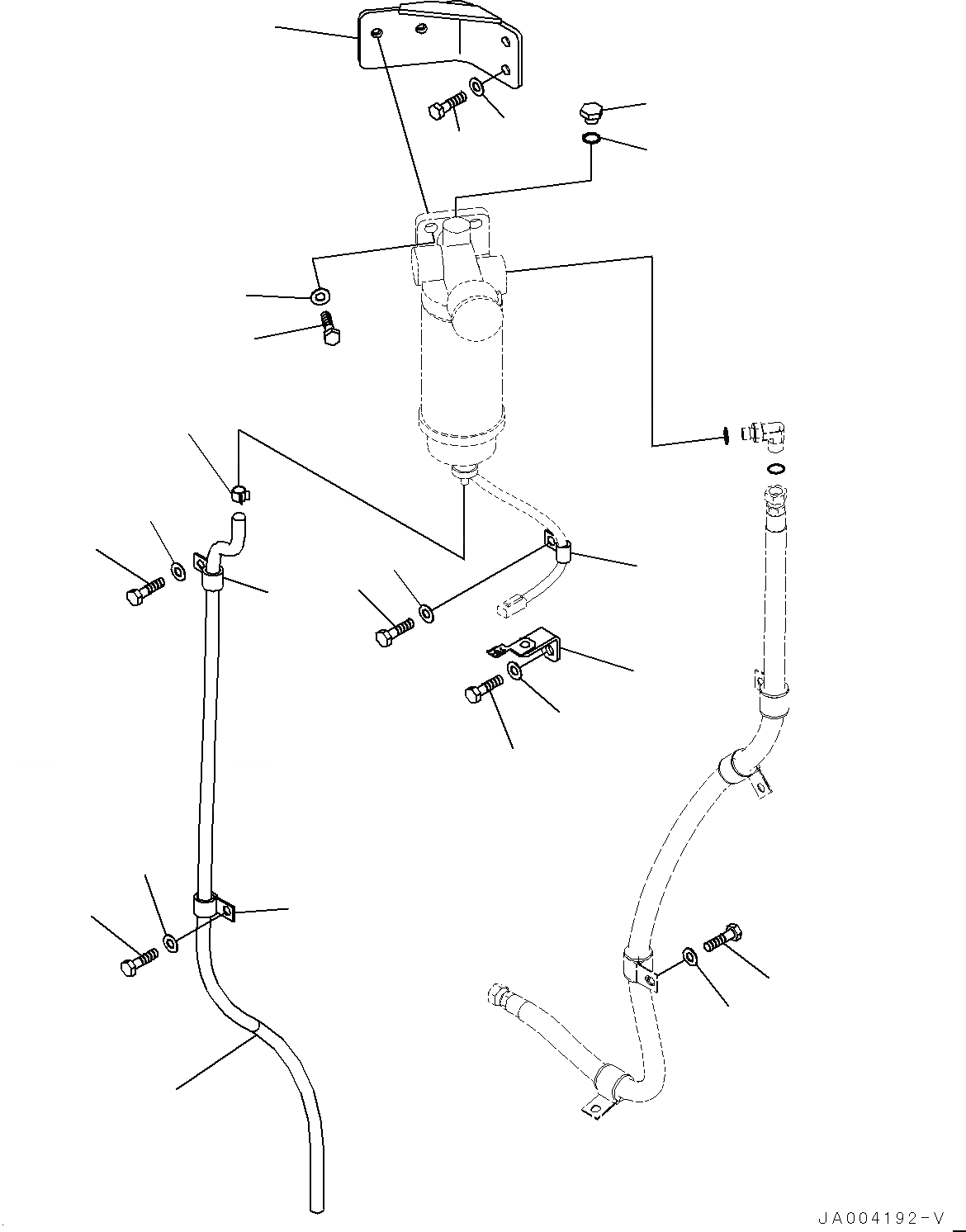 JA004192-V