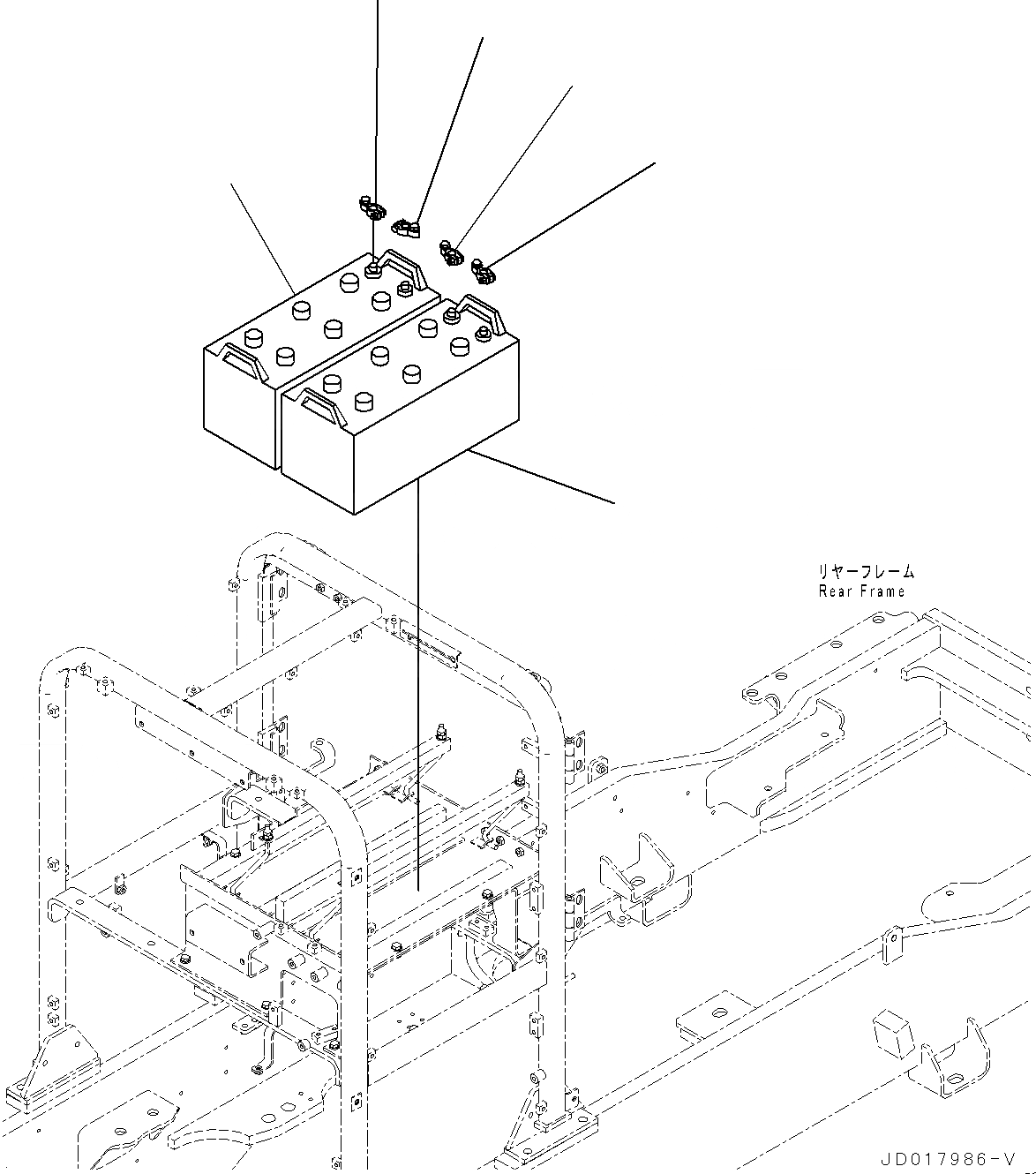 リヤーフレーム
Rear Frame

JD017986-V