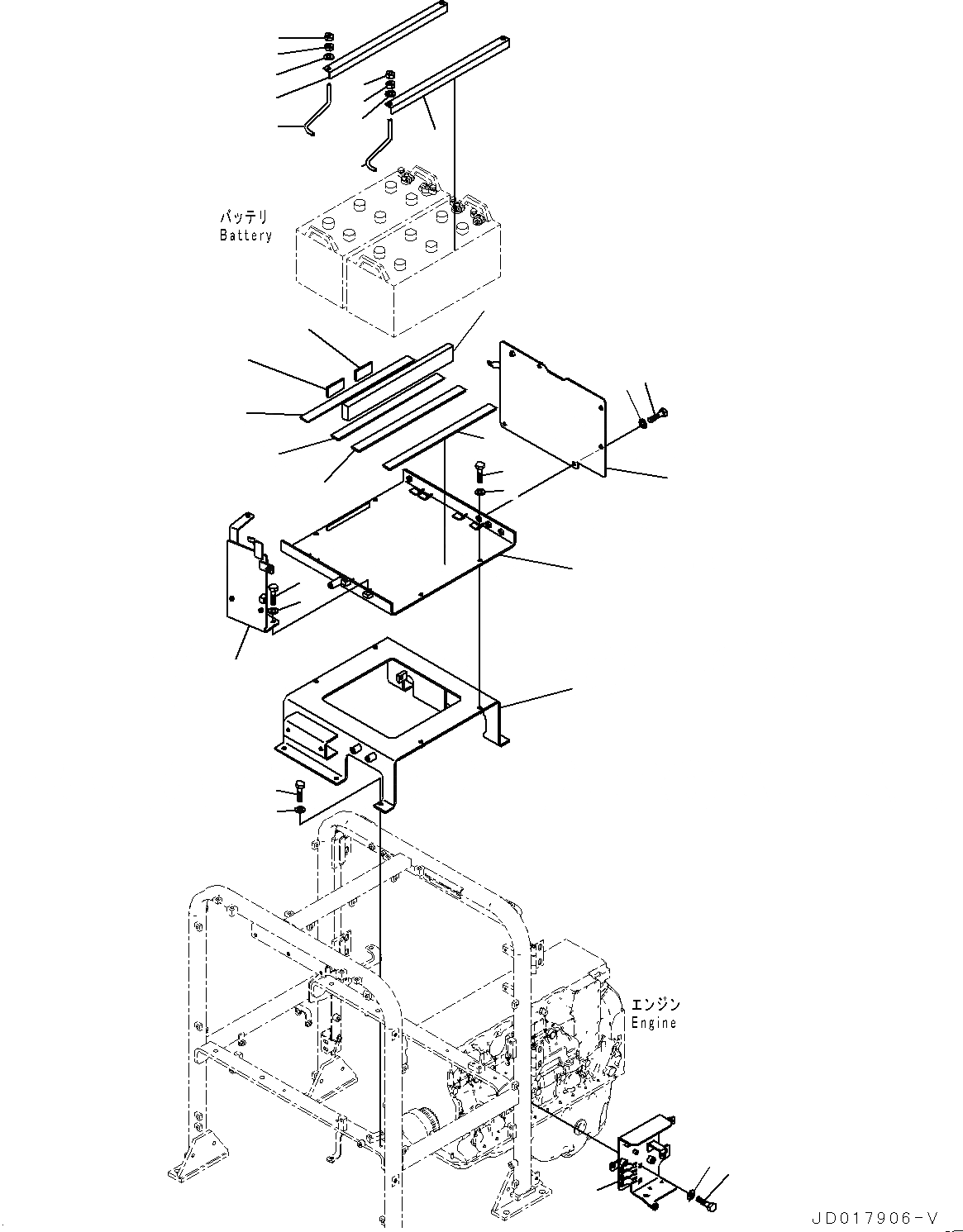 バッテリ
Battery

エンジン
Engine

JD017906-V