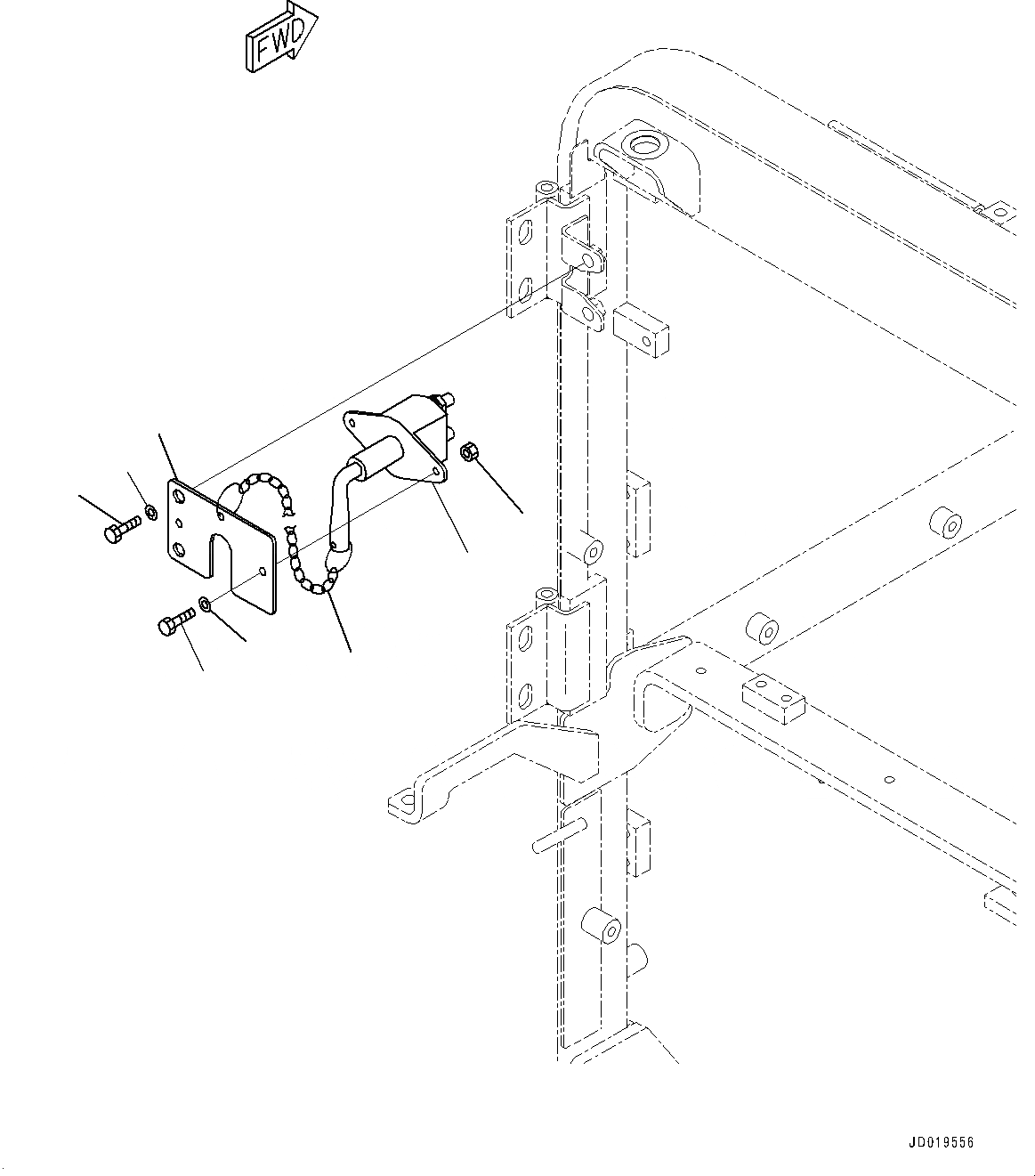 FWD

JD019556