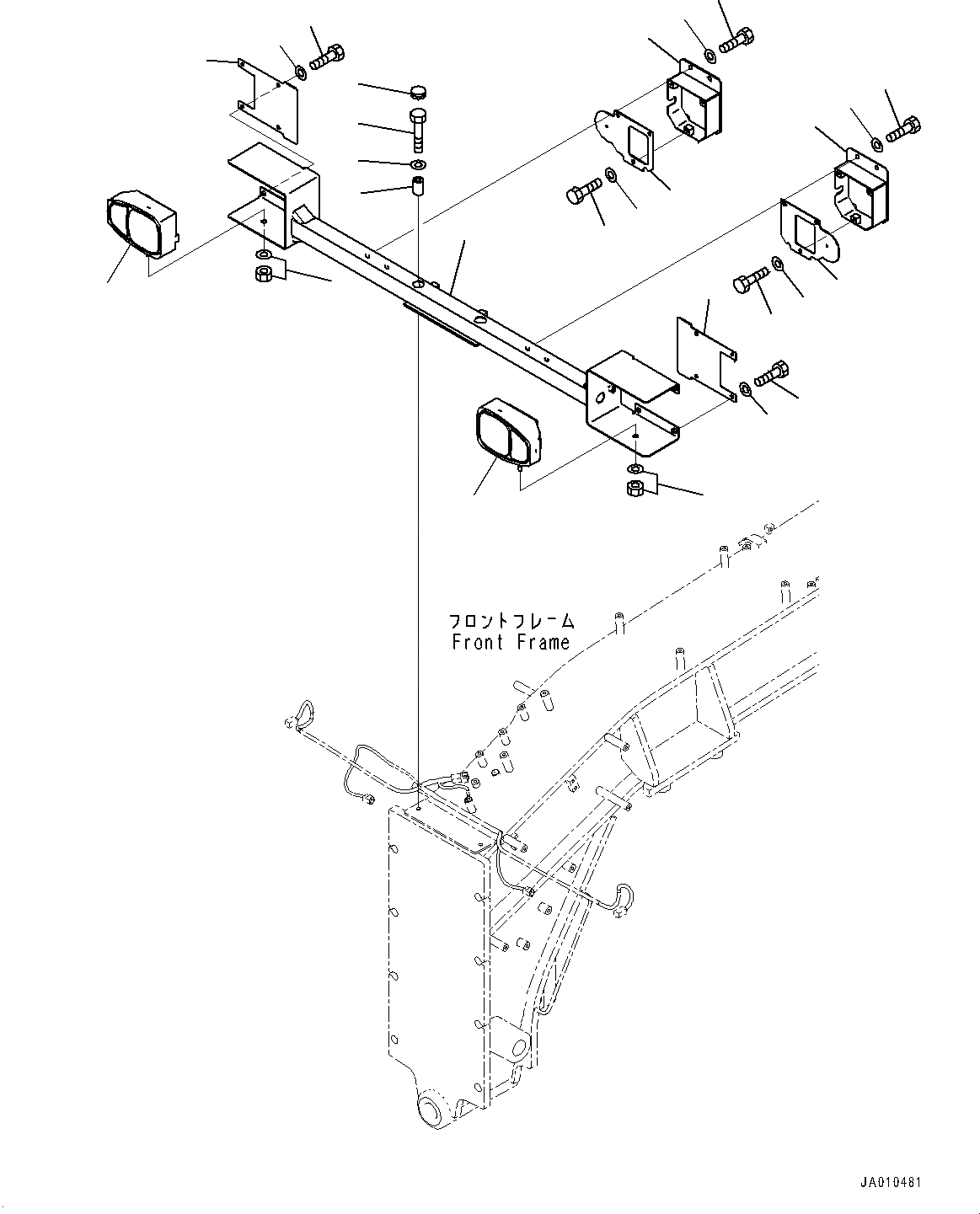 フロントフレーム
Front Frame

JA010481